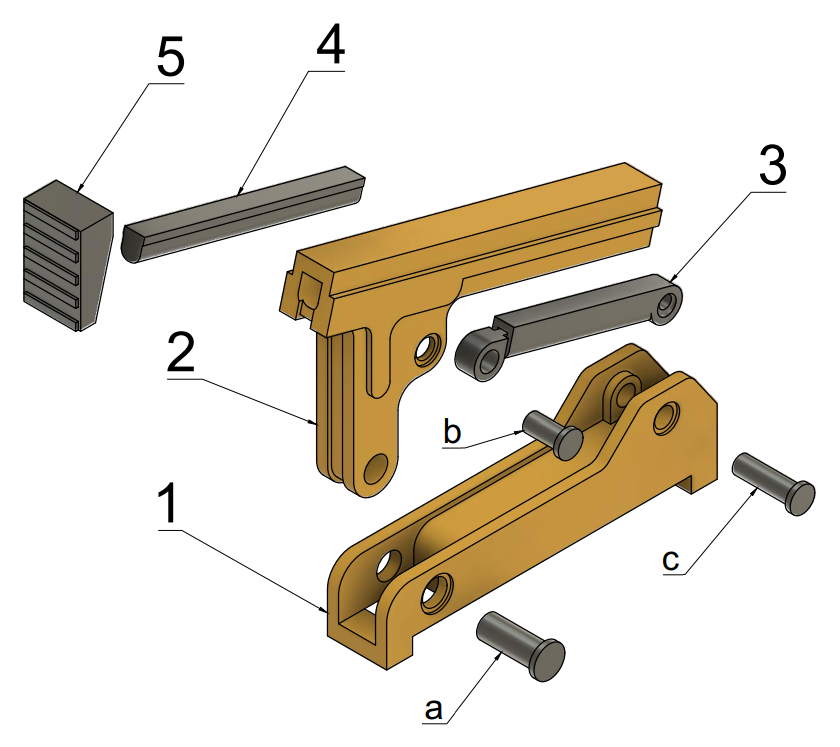 5
4
3
2
b
1
c
a