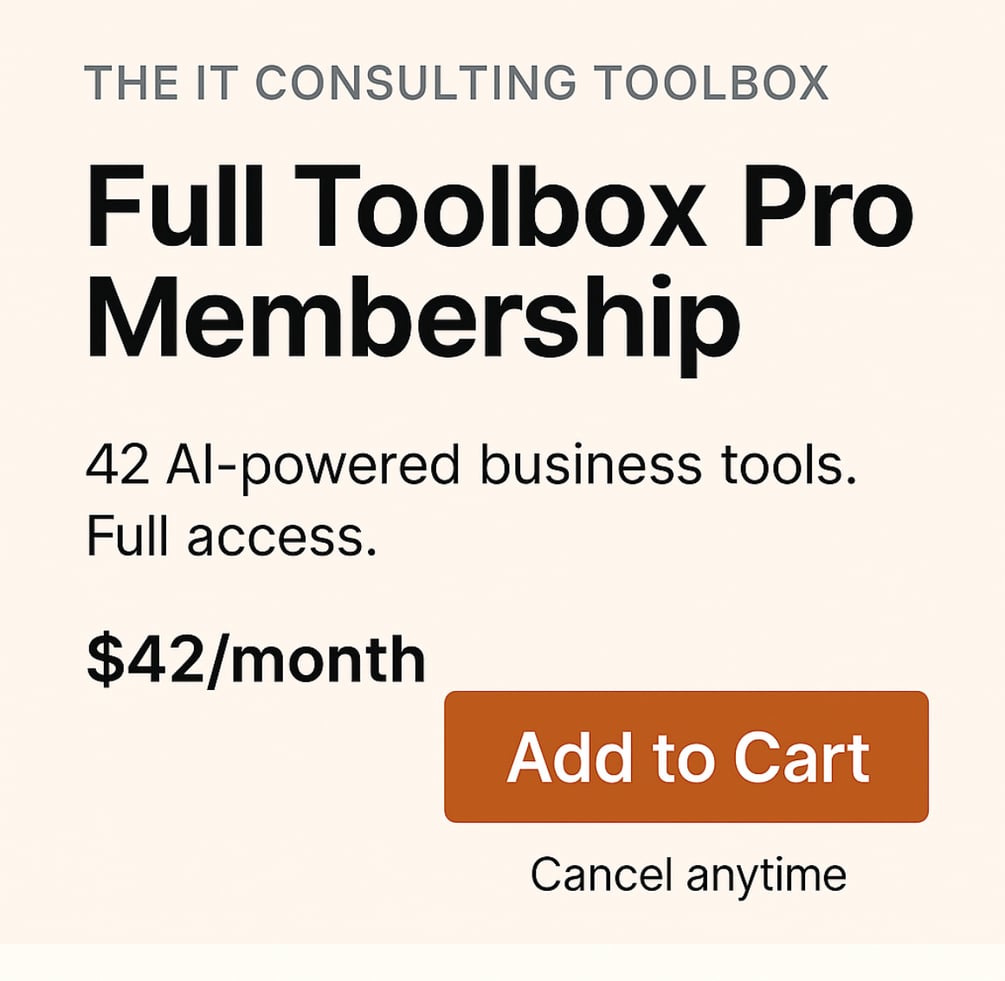 THE IT CONSULTING TOOLBOX

Full Toolbox Pro Membership

42 AI-powered business tools. Full access.

$42/month

Add to Cart

Cancel anytime