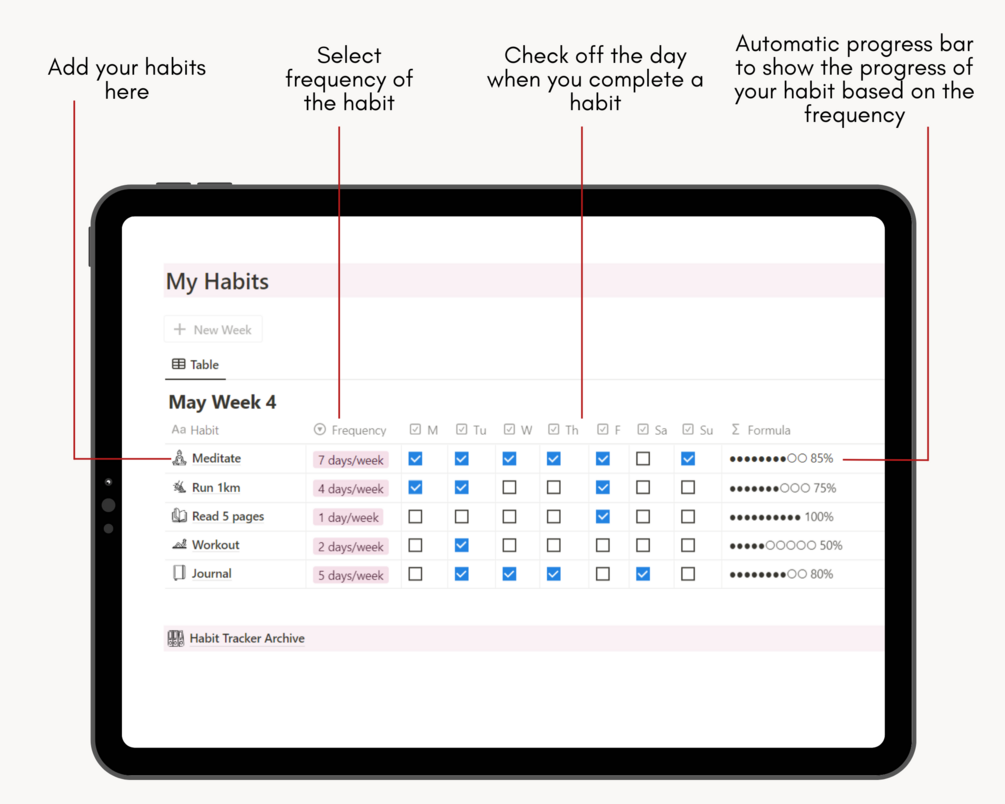 Add your habits here

Select frequency of the habit

Check off the day when you complete a habit

Automatic progress bar to show the progress of your habit based on the frequency

My Habits

+ New Week

Table

May Week 4

| Aa Habit | Frequency | M | Tu | W | Th | F | Sa | Su | Σ Formula |
|---|---|---|---|---|---|---|---|---|---|
| Meditate | 7 days/week | ☑ | ☑ | ☑ | ☑ | ☑ | ☐ | ☑ | ●●●●●●●●○○ 85% |
| Run 1km | 4 days/week | ☑ | ☑ | ☐ | ☐ | ☑ | ☐ | ☐ | ●●●●●●●○○○ 75% |
| Read 5 pages | 1 day/week | ☐ | ☐ | ☐ | ☐ | ☑ | ☐ | ☐ | ●●●●●●●●●● 100% |
| Workout | 2 days/week | ☐ | ☑ | ☐ | ☐ | ☐ | ☐ | ☐ | ●●●●●○○○○○ 50% |
| Journal | 5 days/week | ☐ | ☑ | ☑ | ☑ | ☐ | ☑ | ☐ | ●●●●●●●●○○ 80% |

Habit Tracker Archive