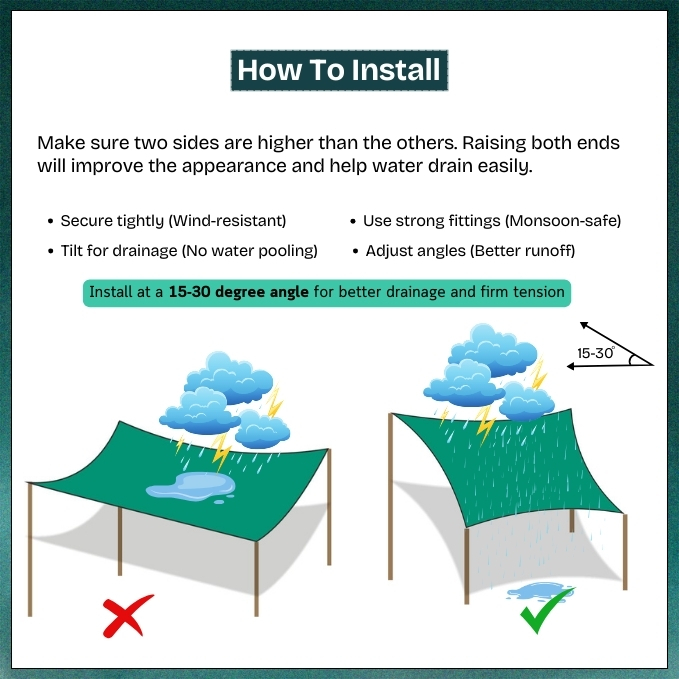 How To Install

Make sure two sides are higher than the others. Raising both ends will improve the appearance and help water drain easily.

• Secure tightly (Wind-resistant)
• Tilt for drainage (No water pooling)

• Use strong fittings (Monsoon-safe)
• Adjust angles (Better runoff)

Install at a **15-30 degree angle** for better drainage and firm tension

15-30°