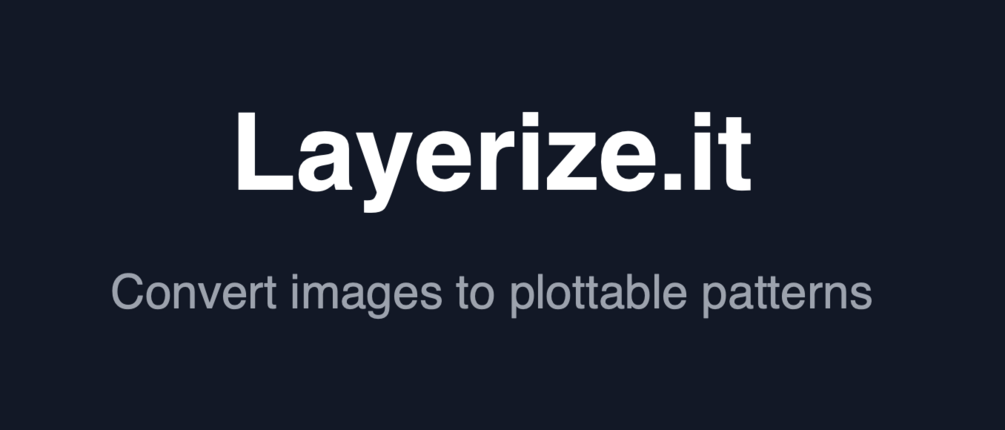 Layerize.it

Convert images to plottable patterns