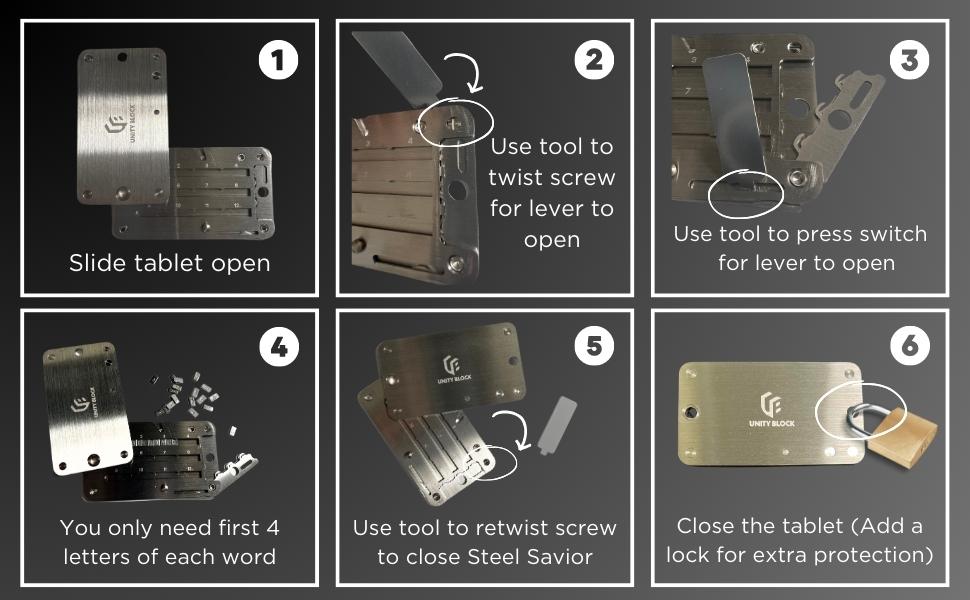 1
UNITY BLOCK
Slide tablet open

2
Use tool to twist screw for lever to open

3
Use tool to press switch for lever to open

4
UNITY BLOCK
You only need first 4 letters of each word

5
UNITY BLOCK
Use tool to retwist screw to close Steel Savior

6
UNITY BLOCK
Close the tablet (Add a lock for extra protection)