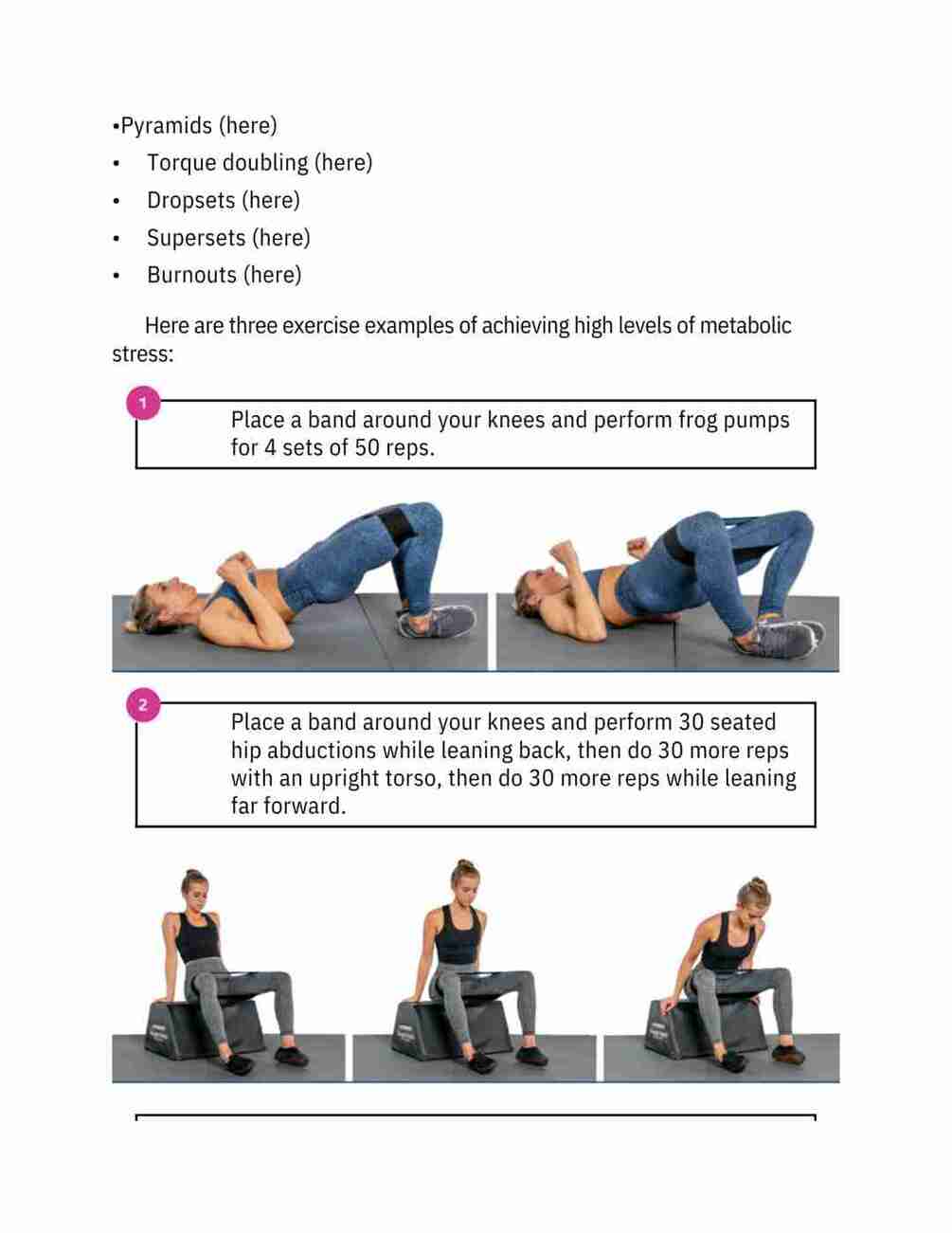 •Pyramids (here)
• Torque doubling (here)
• Dropsets (here)
• Supersets (here)
• Burnouts (here)

Here are three exercise examples of achieving high levels of metabolic stress:

1
Place a band around your knees and perform frog pumps for 4 sets of 50 reps.

2
Place a band around your knees and perform 30 seated hip abductions while leaning back, then do 30 more reps with an upright torso, then do 30 more reps while leaning far forward.