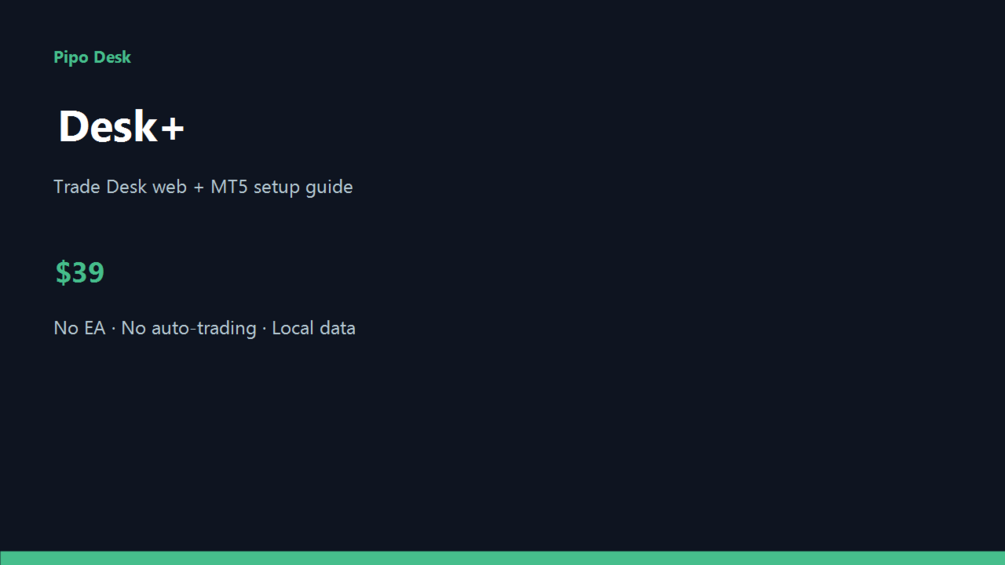 Pipo Desk

Desk+

Trade Desk web + MT5 setup guide

$39

No EA · No auto-trading · Local data