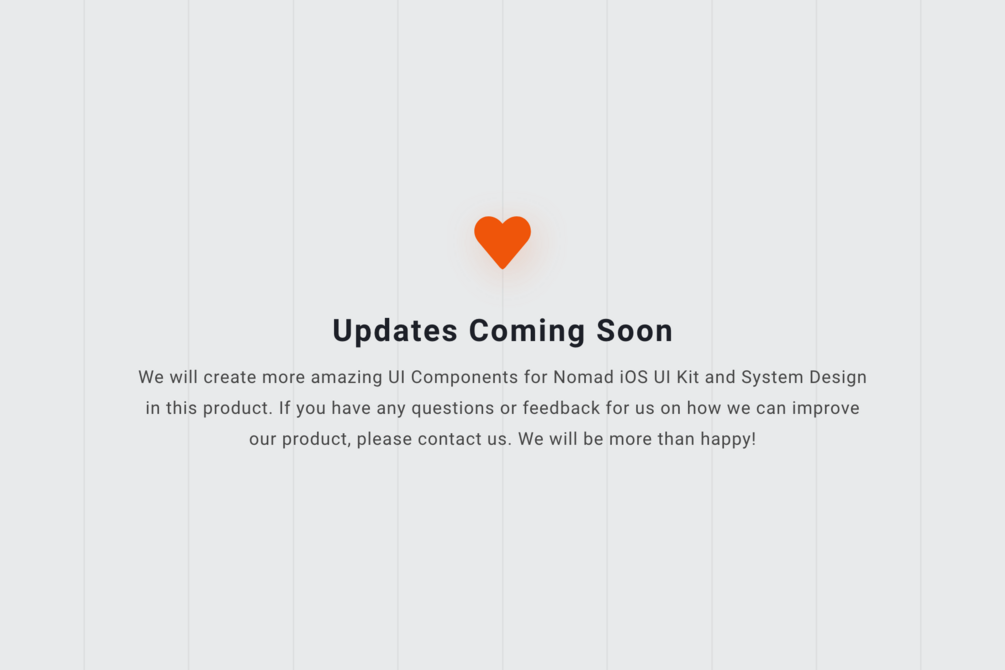 Updates Coming Soon

We will create more amazing UI Components for Nomad iOS UI Kit and System Design in this product. If you have any questions or feedback for us on how we can improve our product, please contact us. We will be more than happy!