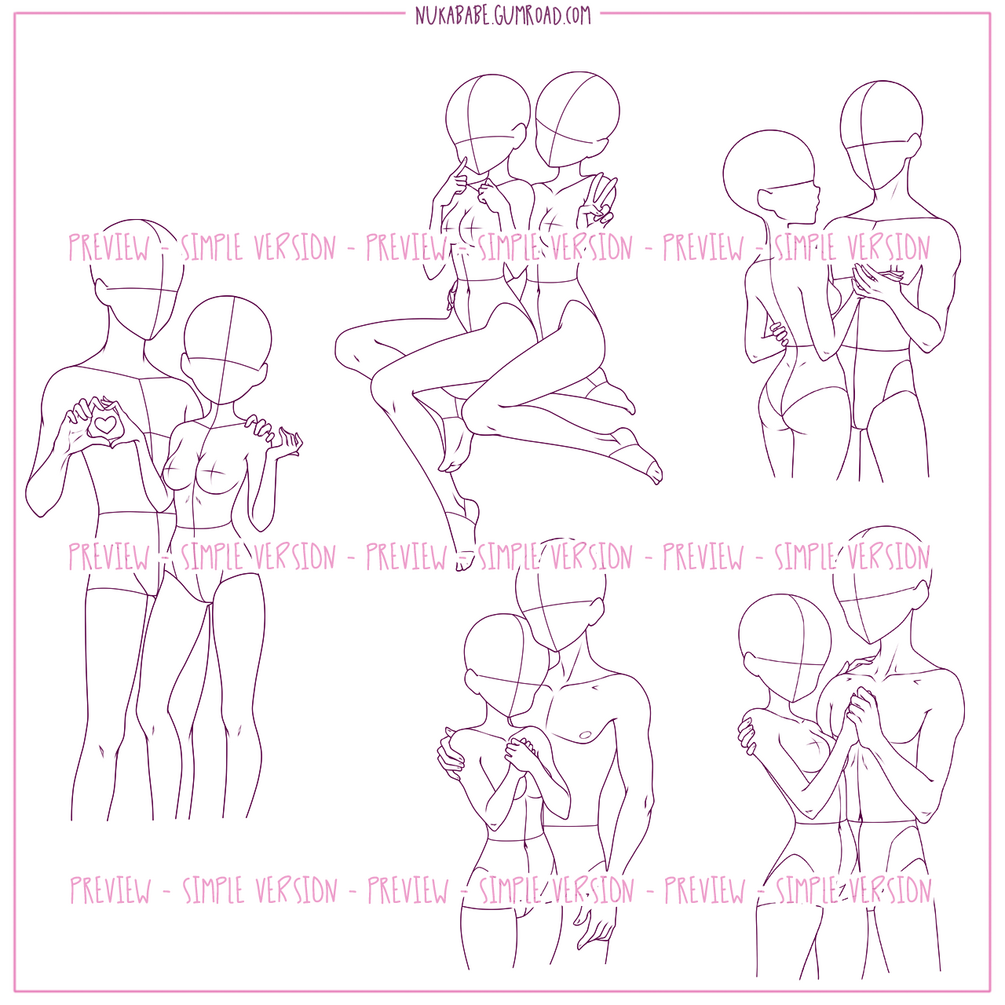 NUKABABE.GUMROAD.COM

PREVIEW - SIMPLE VERSION - PREVIEW - SIMPLE VERSION - PREVIEW - SIMPLE VERSION

PREVIEW - SIMPLE VERSION - PREVIEW - SIMPLE VERSION - PREVIEW - SIMPLE VERSION

PREVIEW - SIMPLE VERSION - PREVIEW - SIMPLE VERSION - PREVIEW - SIMPLE VERSION