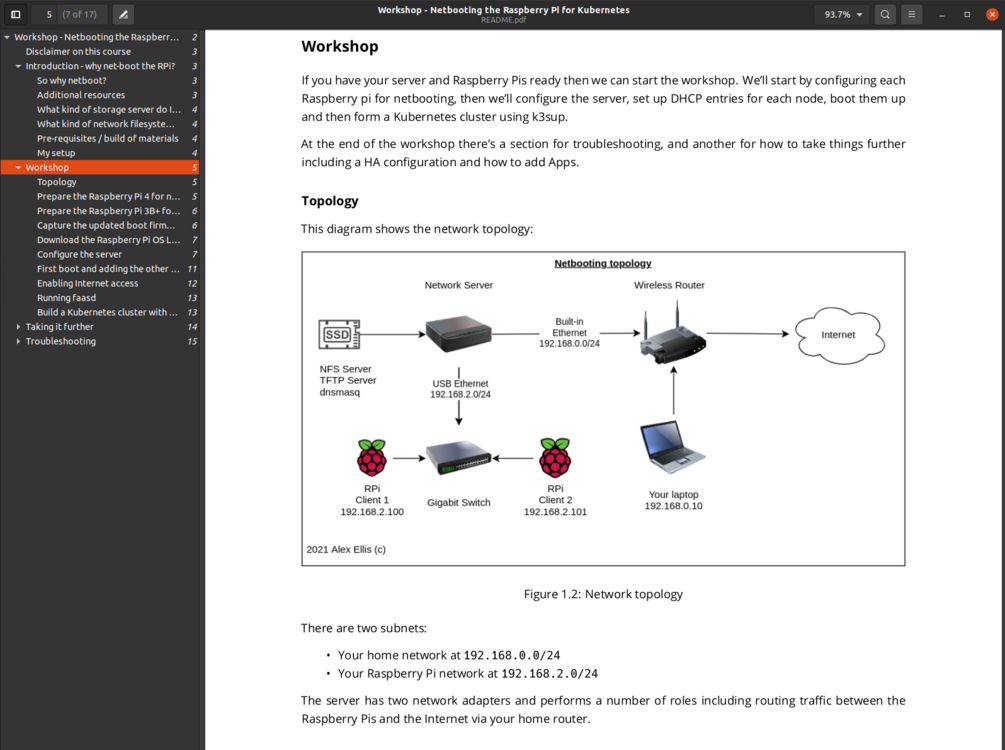 5 (7 of 17)

Workshop - Netbooting the Raspberry Pi for Kubernetes
README.pdf

93.7%

Workshop - Netbooting the Raspberr... 2
Disclaimer on this course 3
Introduction - why net-boot the RPi? 3
So why netboot? 3
Additional resources 3
What kind of storage server do I... 4
What kind of network filesyste... 4
Pre-requisites / build of materials 4
My setup 4
Workshop 5
Topology 5
Prepare the Raspberry Pi 4 for n... 5
Prepare the Raspberry Pi 3B+ fo... 6
Capture the updated boot firm... 6
Download the Raspberry Pi OS L... 7
Configure the server 7
First boot and adding the other ... 11
Enabling Internet access 12
Running faasd 13
Build a Kubernetes cluster with ... 13
Taking it further 14
Troubleshooting 15

Workshop

If you have your server and Raspberry Pis ready then we can start the workshop. We'll start by configuring each Raspberry pi for netbooting, then we'll configure the server, set up DHCP entries for each node, boot them up and then form a Kubernetes cluster using k3sup.

At the end of the workshop there's a section for troubleshooting, and another for how to take things further including a HA configuration and how to add Apps.

Topology

This diagram shows the network topology:

Netbooting topology

Network Server

Wireless Router

SSD

Built-in Ethernet 192.168.0.0/24

Internet

NFS Server
TFTP Server
dnsmasq

USB Ethernet 192.168.2.0/24

RPi Client 1 192.168.2.100

Gigabit Switch

RPi Client 2 192.168.2.101

Your laptop 192.168.0.10

2021 Alex Ellis (c)

Figure 1.2: Network topology

There are two subnets:

• Your home network at 192.168.0.0/24
• Your Raspberry Pi network at 192.168.2.0/24

The server has two network adapters and performs a number of roles including routing traffic between the Raspberry Pis and the Internet via your home router.