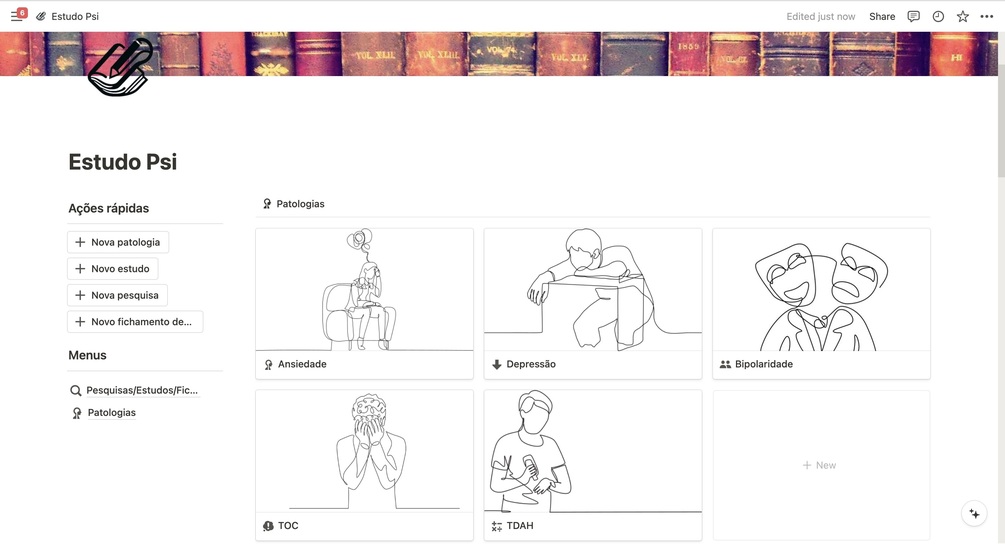 6 Estudo Psi

Edited just now Share

VOL. XLII. VOL. XLIII. VOL. XLV. 1859

Estudo Psi

Ações rápidas

+ Nova patologia

+ Novo estudo

+ Nova pesquisa

+ Novo fichamento de...

Menus

Pesquisas/Estudos/Fic...

Patologias

Patologias

Ansiedade

Depressão

Bipolaridade

TOC

TDAH

+ New