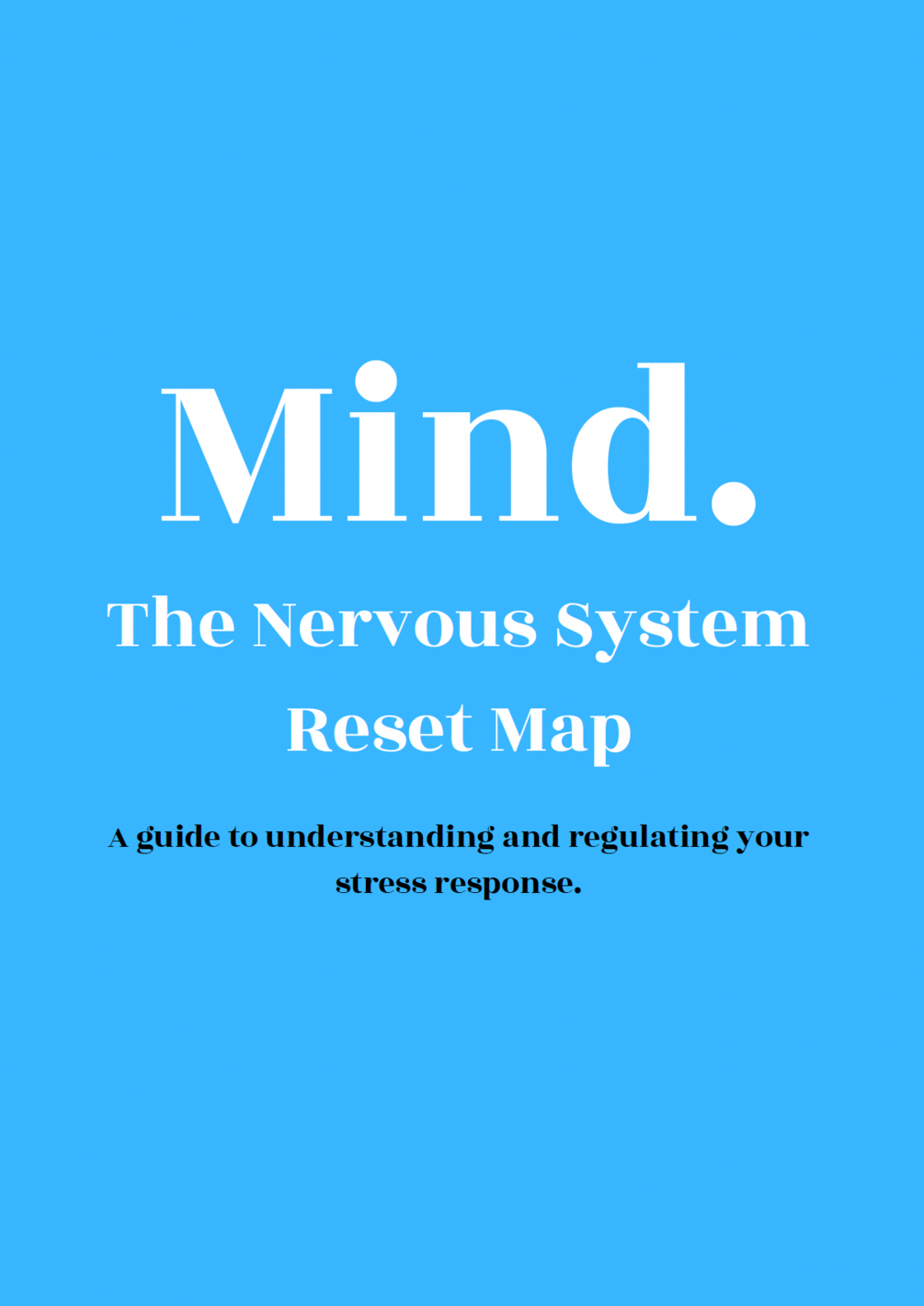 Mind.

The Nervous System Reset Map

A guide to understanding and regulating your stress response.