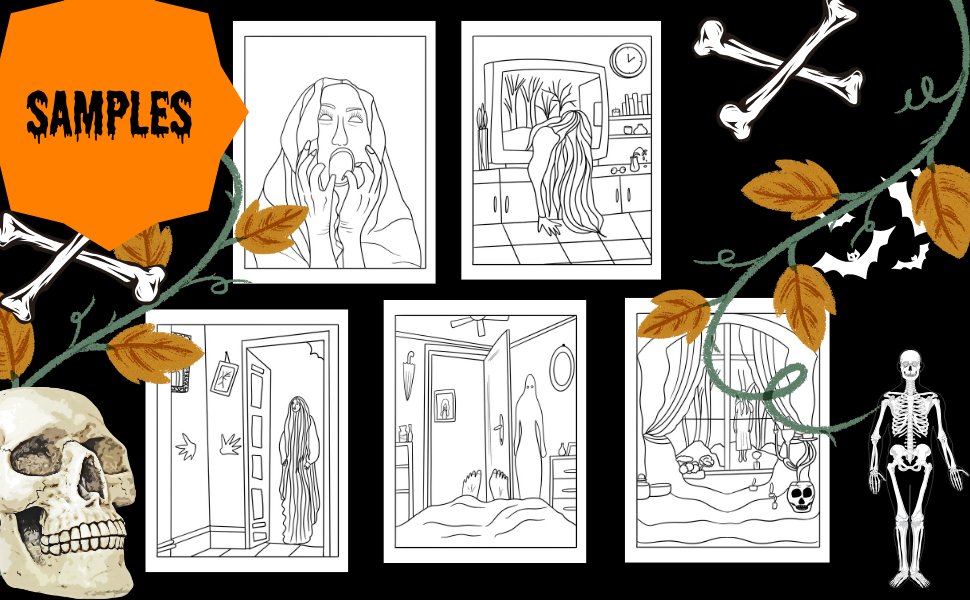 SAMPLES