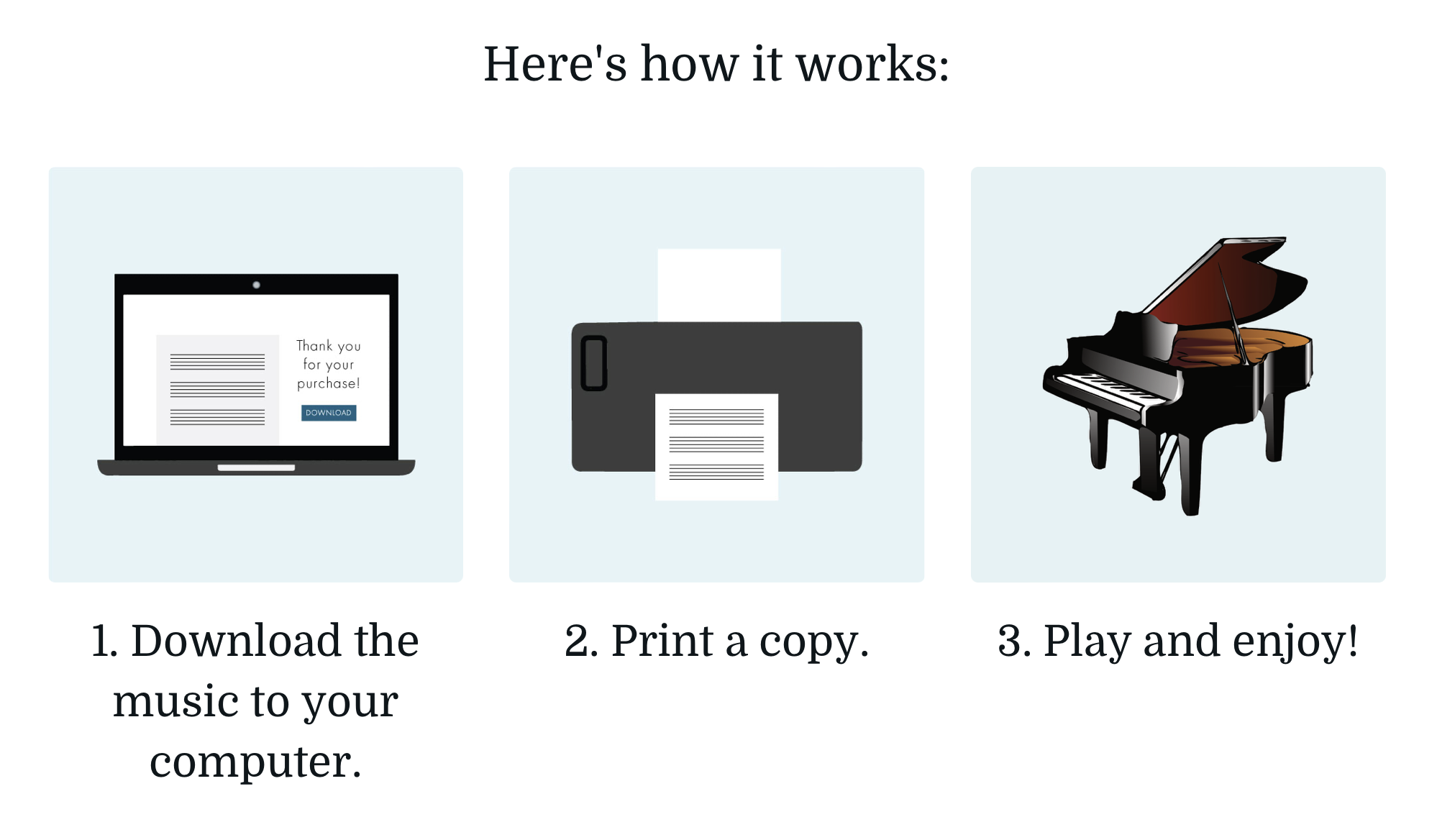 Here's how it works:

Thank you for your purchase!

DOWNLOAD

1. Download the music to your computer.

2. Print a copy.

3. Play and enjoy!