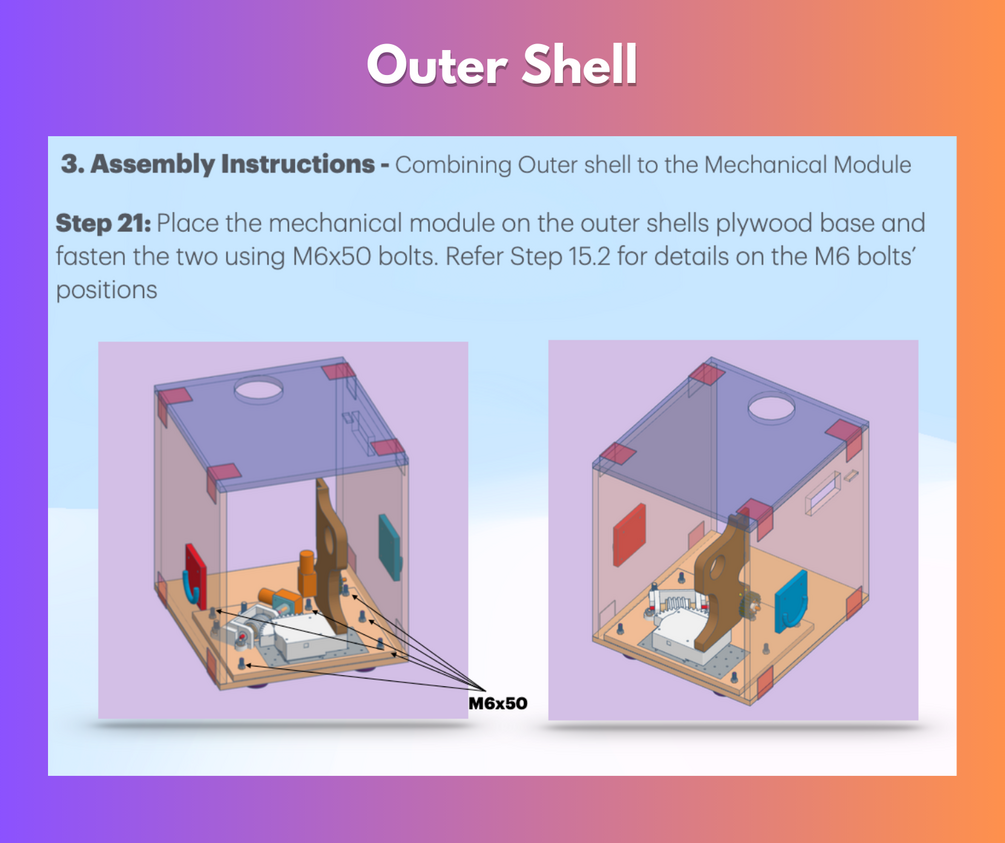 Outer Shell

3. Assembly Instructions - Combining Outer shell to the Mechanical Module

Step 21: Place the mechanical module on the outer shells plywood base and fasten the two using M6x50 bolts. Refer Step 15.2 for details on the M6 bolts' positions

M6x50