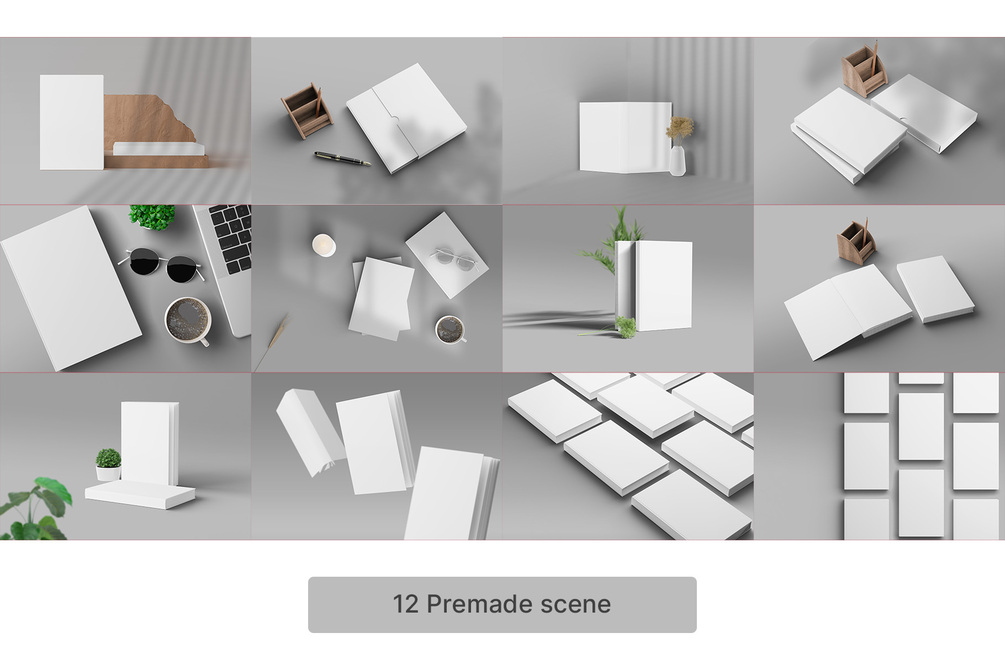 12 Premade scene