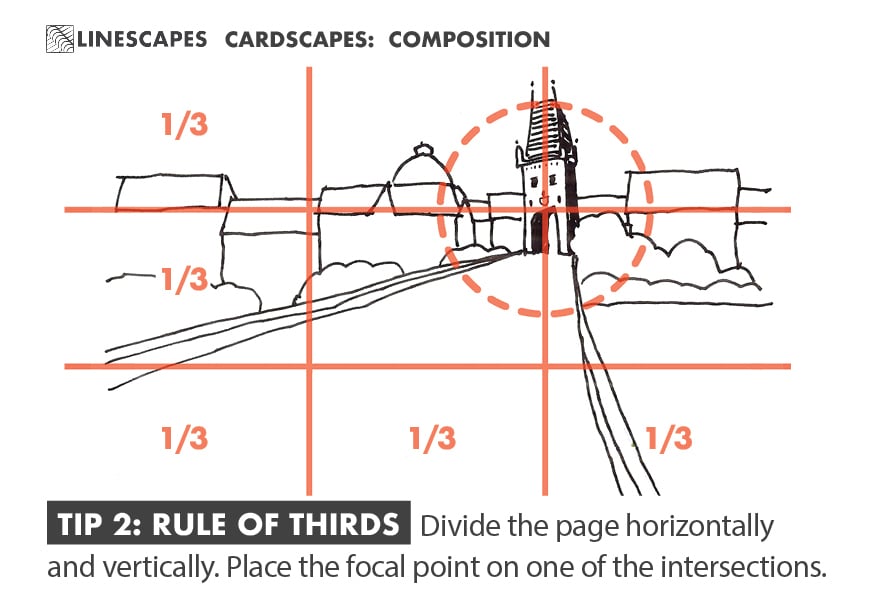 LINESCAPES CARDSCAPES: COMPOSITION

1/3

1/3

1/3 1/3 1/3

TIP 2: RULE OF THIRDS Divide the page horizontally and vertically. Place the focal point on one of the intersections.