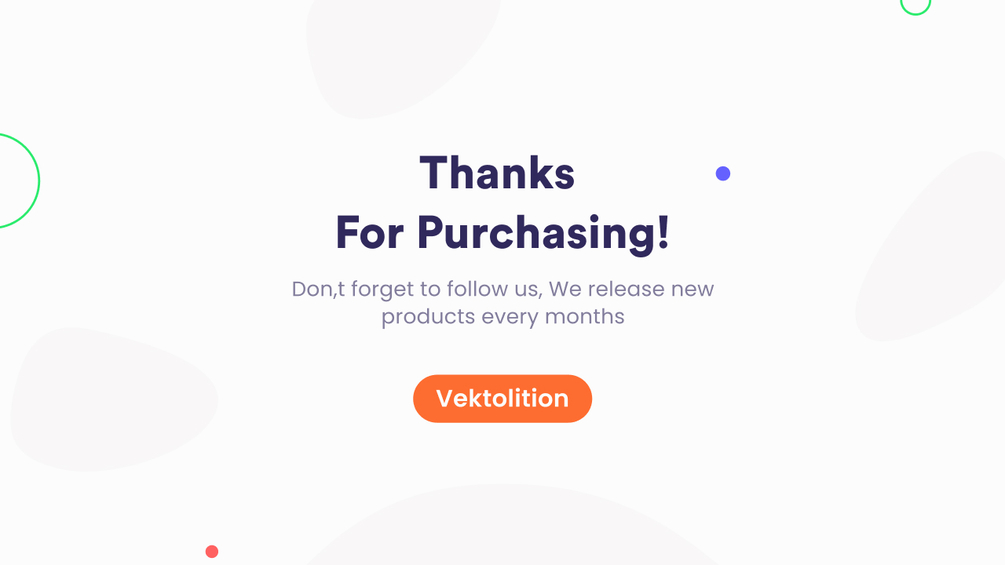 Thanks
For Purchasing!

Don,t forget to follow us, We release new products every months

Vektolition