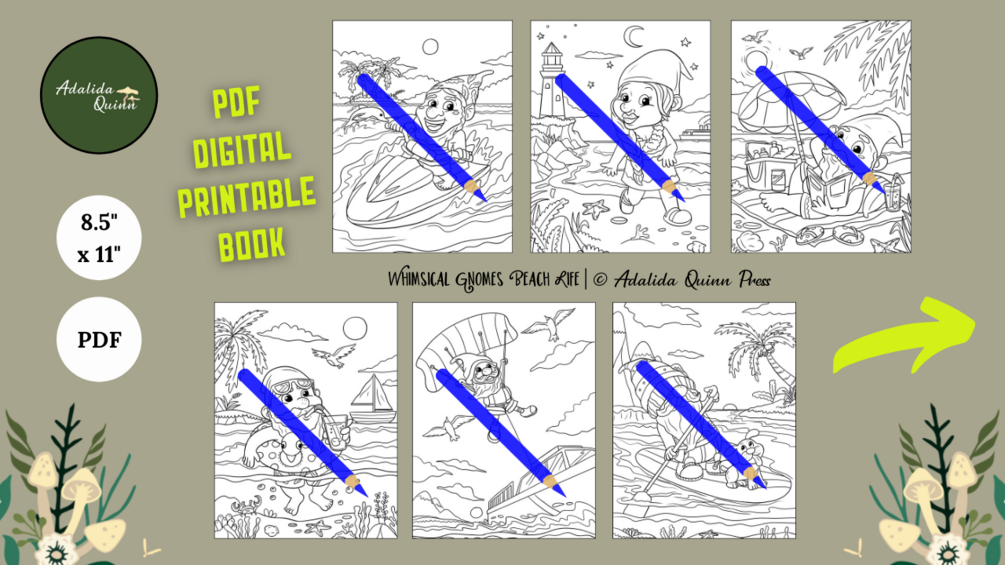 Adalida Quinn

PDF DIGITAL PRINTABLE BOOK

8.5" x 11"

PDF

WHIMSICAL GNOMES BEACH LIFE | © Adalida Quinn Press