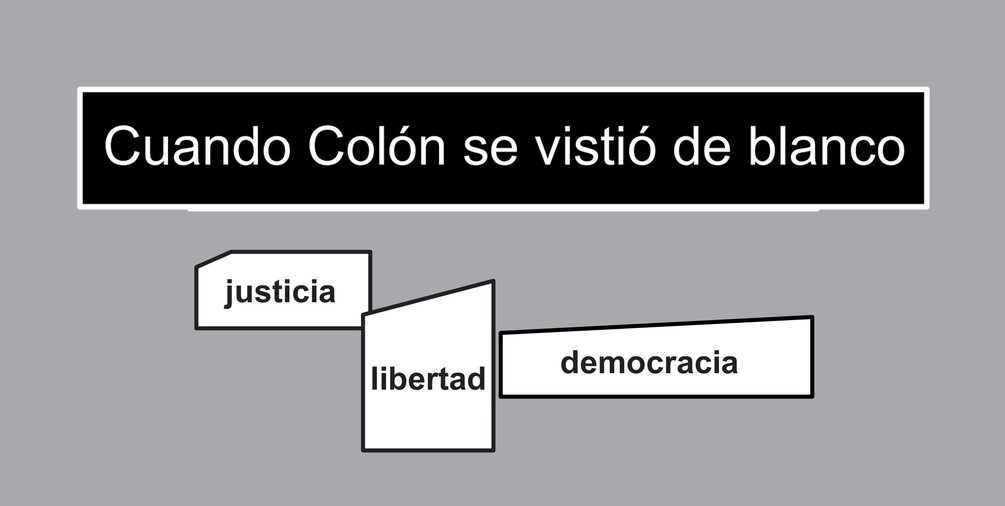 Cuando Colón se vistió de blanco

justicia

libertad

democracia