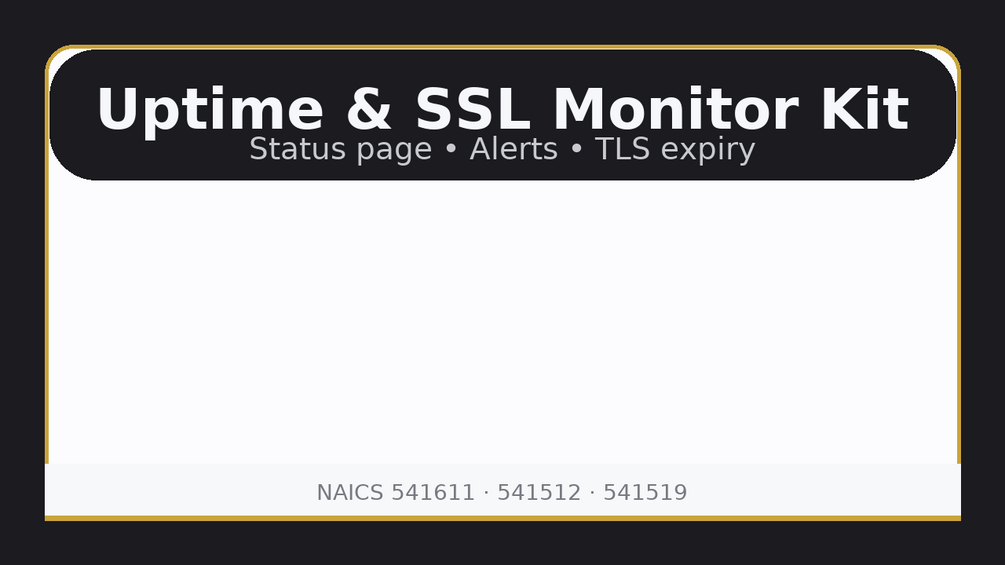 Uptime & SSL Monitor Kit

Status page • Alerts • TLS expiry

NAICS 541611 · 541512 · 541519