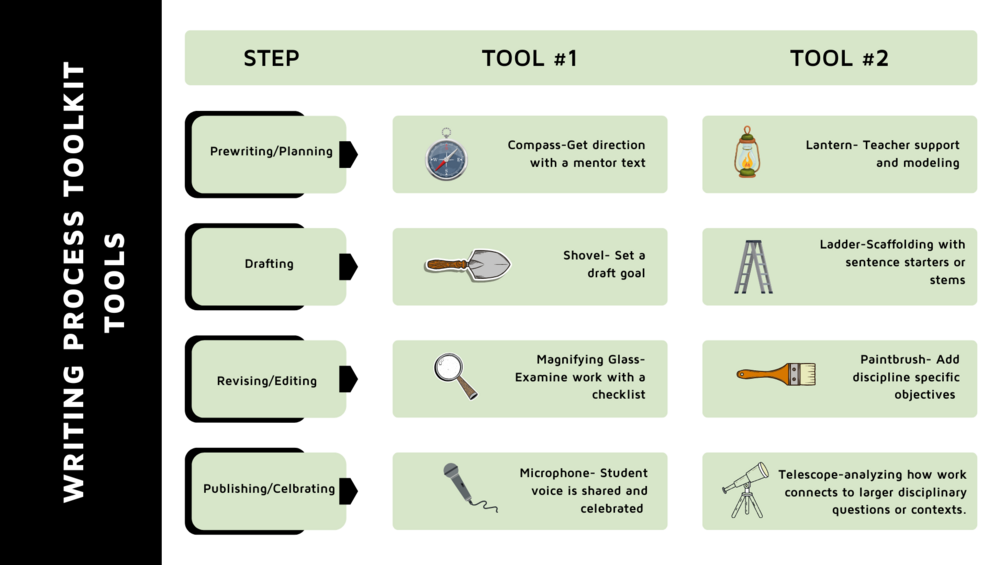 WRITING PROCESS TOOLKIT TOOLS

| STEP | TOOL #1 | TOOL #2 |
|---|---|---|
| Prewriting/Planning | Compass-Get direction with a mentor text | Lantern- Teacher support and modeling |
| Drafting | Shovel- Set a draft goal | Ladder-Scaffolding with sentence starters or stems |
| Revising/Editing | Magnifying Glass- Examine work with a checklist | Paintbrush- Add discipline specific objectives |
| Publishing/Celbrating | Microphone- Student voice is shared and celebrated | Telescope-analyzing how work connects to larger disciplinary questions or contexts. |