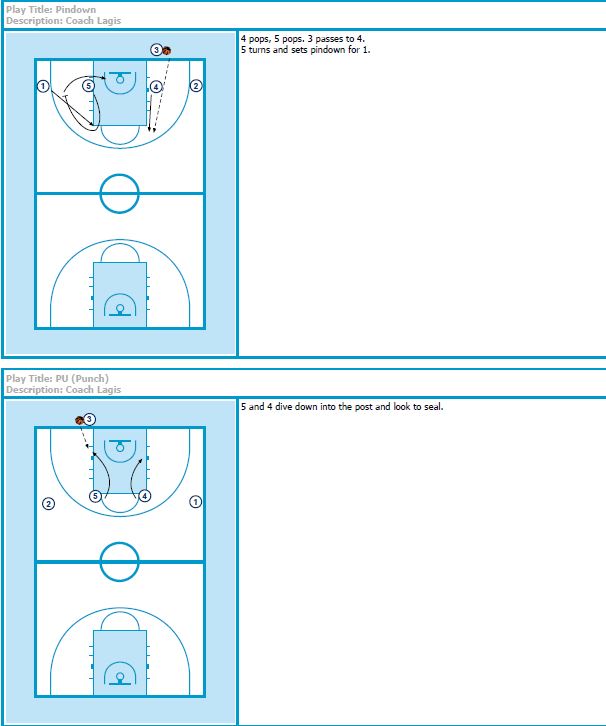 Play Title: Pindown
Description: Coach Lagis

3
1
5
4
2

4 pops, 5 pops. 3 passes to 4.
5 turns and sets pindown for 1.

Play Title: PU (Punch)
Description: Coach Lagis

3
5
4
2
1

5 and 4 dive down into the post and look to seal.