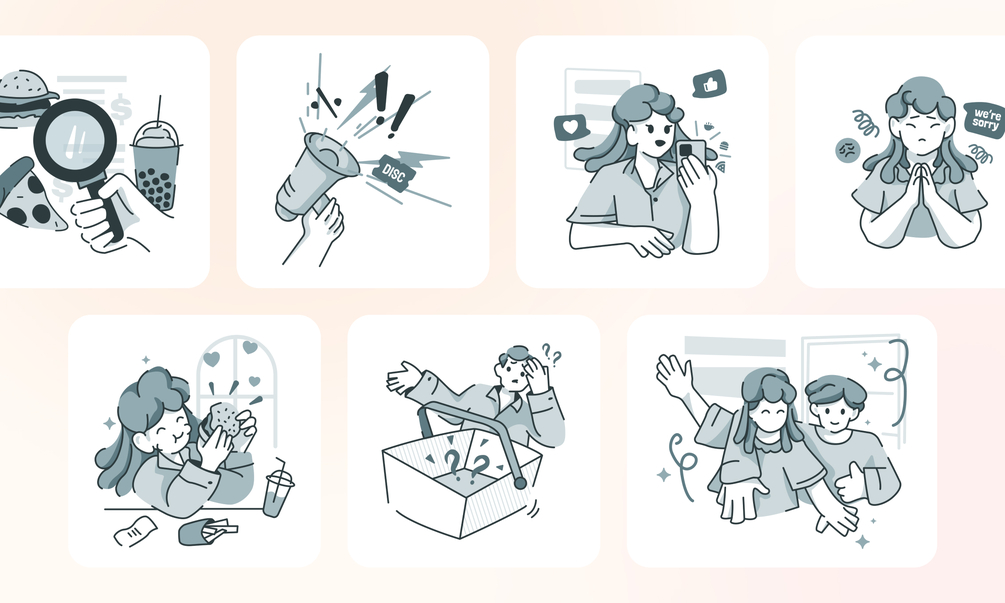 DISC

we're sorry