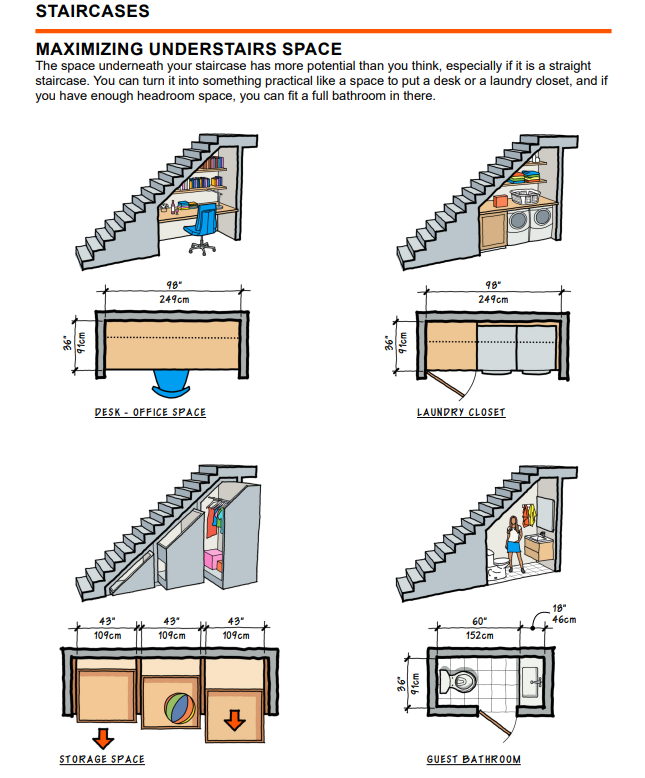 STAIRCASES

MAXIMIZING UNDERSTAIRS SPACE

The space underneath your staircase has more potential than you think, especially if it is a straight staircase. You can turn it into something practical like a space to put a desk or a laundry closet, and if you have enough headroom space, you can fit a full bathroom in there.

98"
249cm
36"
91cm
DESK - OFFICE SPACE

98"
249cm
36"
91cm
LAUNDRY CLOSET

43"
109cm
43"
109cm
43"
109cm
STORAGE SPACE

60"
152cm
18"
46cm
36"
91cm
GUEST BATHROOM