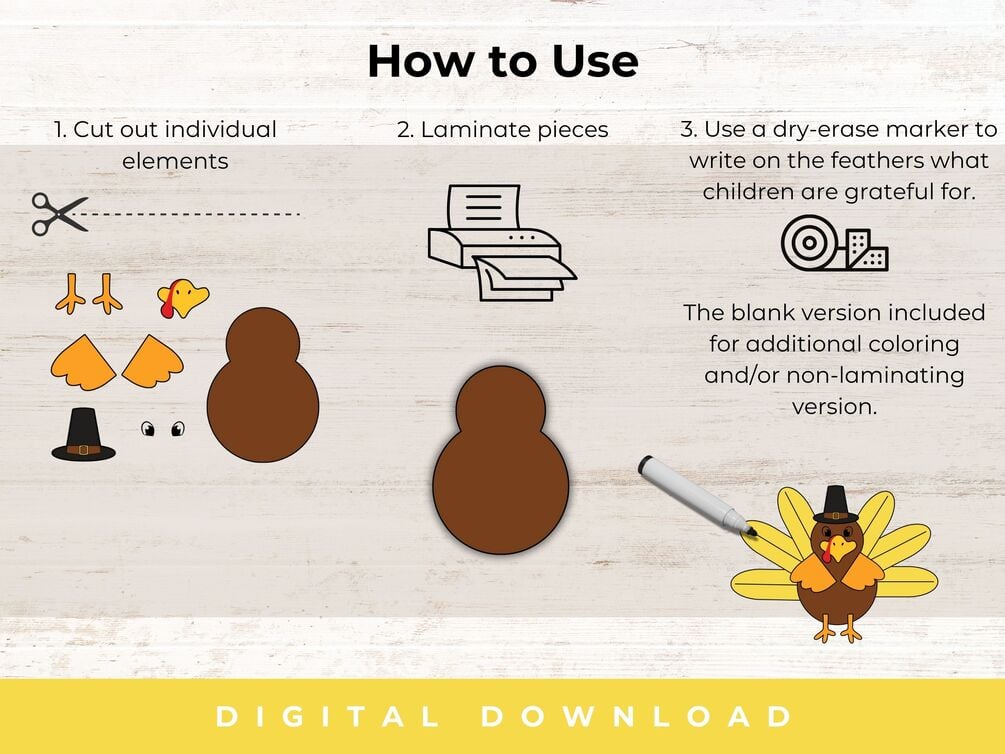 How to Use

1. Cut out individual elements

2. Laminate pieces

3. Use a dry-erase marker to write on the feathers what children are grateful for.

The blank version included for additional coloring and/or non-laminating version.

DIGITAL DOWNLOAD