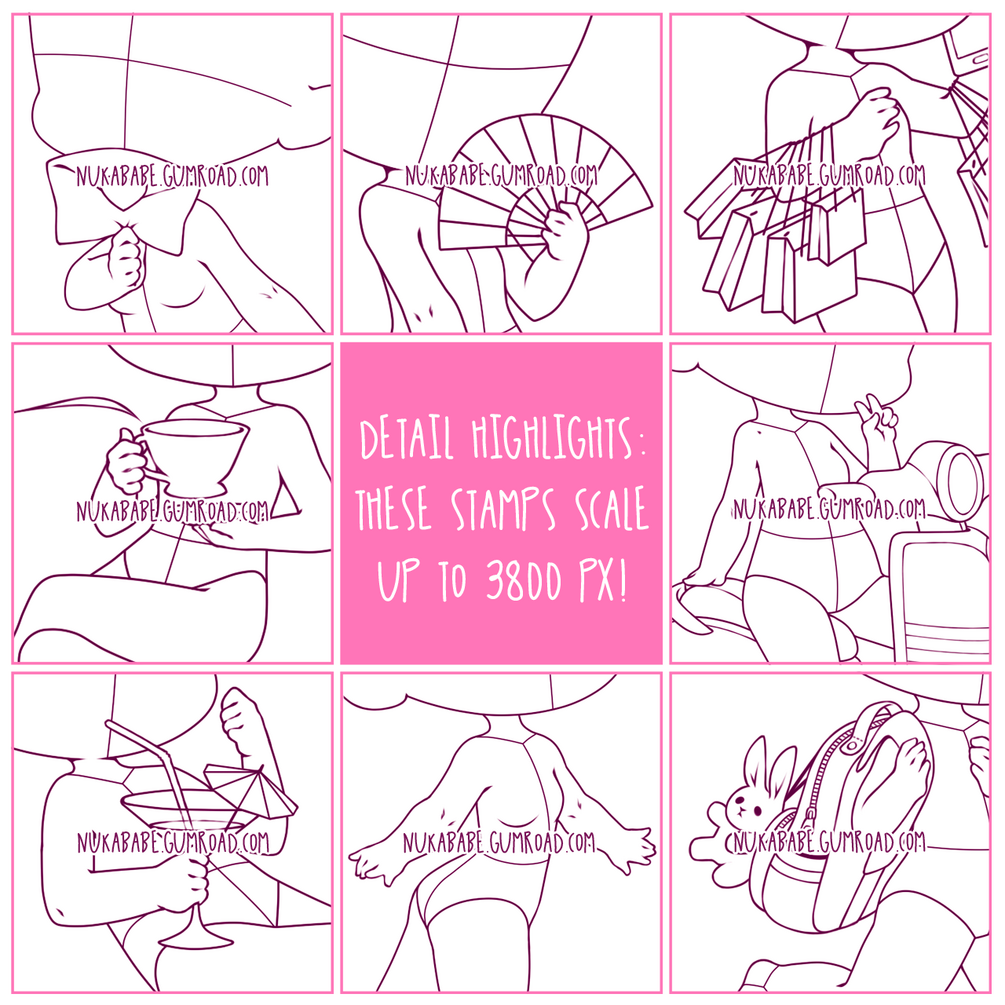 NUKABABE.GUMROAD.COM

NUKABABE.GUMROAD.COM

NUKABABE.GUMROAD.COM

NUKABABE.GUMROAD.COM

DETAIL HIGHLIGHTS: THESE STAMPS SCALE UP TO 3800 PX!

NUKABABE.GUMROAD.COM

NUKABABE.GUMROAD.COM

NUKABABE.GUMROAD.COM

NUKABABE.GUMROAD.COM