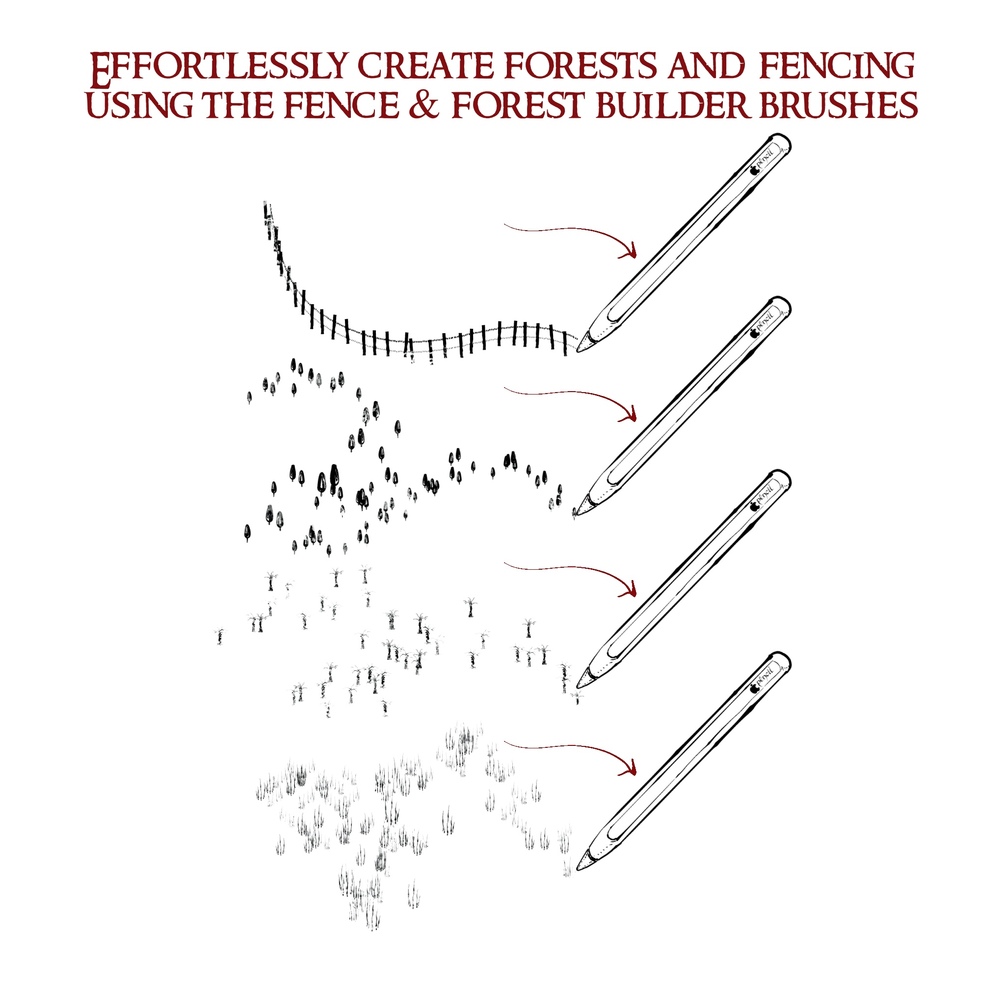 EFFORTLESSLY CREATE FORESTS AND FENCING USING THE FENCE & FOREST BUILDER BRUSHES

Pencil

Pencil

Pencil

Pencil