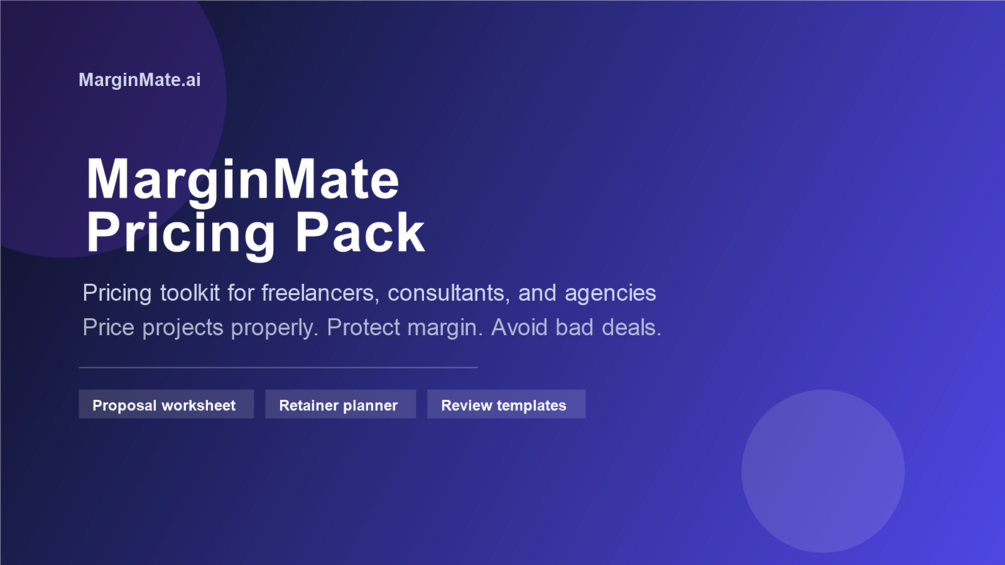 MarginMate.ai

MarginMate Pricing Pack

Pricing toolkit for freelancers, consultants, and agencies

Price projects properly. Protect margin. Avoid bad deals.

Proposal worksheet

Retainer planner

Review templates