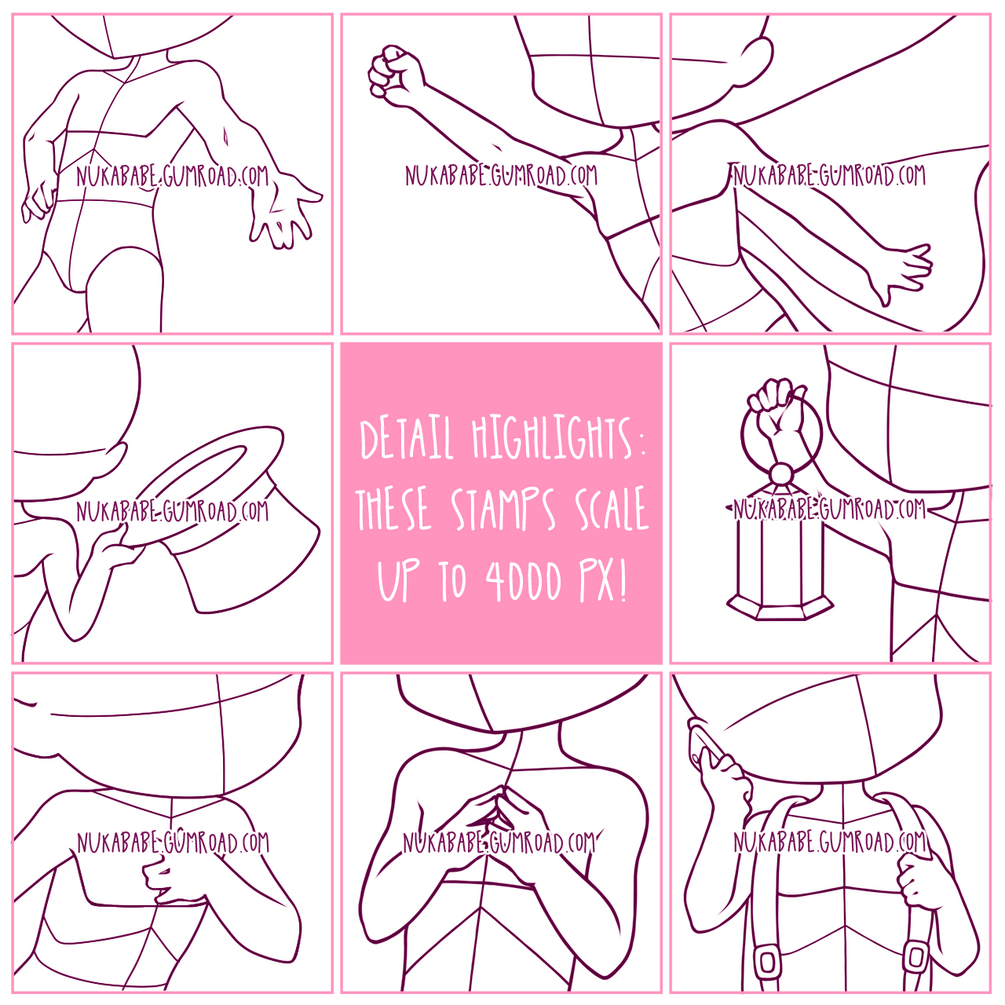 NUKABABE.GUMROAD.COM

NUKABABE.GUMROAD.COM

NUKABABE.GUMROAD.COM

NUKABABE.GUMROAD.COM

DETAIL HIGHLIGHTS: THESE STAMPS SCALE UP TO 4000 PX!

NUKABABE.GUMROAD.COM

NUKABABE.GUMROAD.COM

NUKABABE.GUMROAD.COM

NUKABABE.GUMROAD.COM