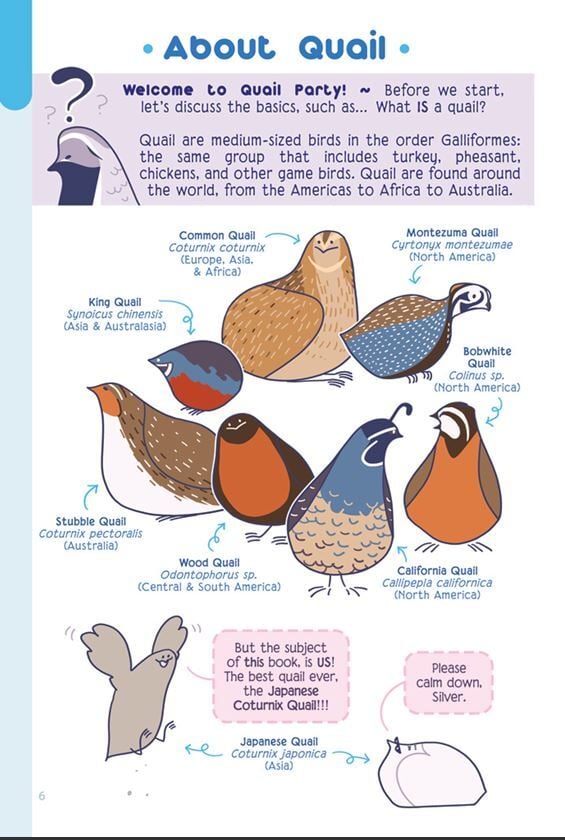 • About Quail •

Welcome to Quail Party! ~ Before we start, let's discuss the basics, such as... What IS a quail?

Quail are medium-sized birds in the order Galliformes: the same group that includes turkey, pheasant, chickens, and other game birds. Quail are found around the world, from the Americas to Africa to Australia.

Common Quail
Coturnix coturnix
(Europe, Asia, & Africa)

Montezuma Quail
Cyrtonyx montezumae
(North America)

King Quail
Synoicus chinensis
(Asia & Australasia)

Bobwhite Quail
Colinus sp.
(North America)

Stubble Quail
Coturnix pectoralis
(Australia)

Wood Quail
Odontophorus sp.
(Central & South America)

California Quail
Callipepla californica
(North America)

But the subject of this book, is US! The best quail ever, the Japanese Coturnix Quail!!!

Please calm down, Silver.

Japanese Quail
Coturnix japonica
(Asia)

6