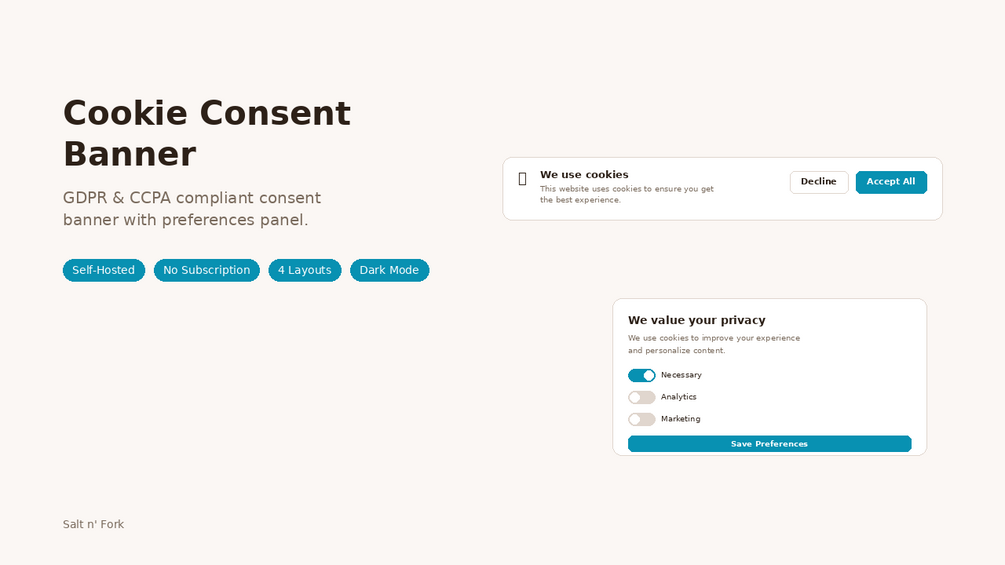 Cookie Consent Banner

GDPR & CCPA compliant consent banner with preferences panel.

Self-Hosted No Subscription 4 Layouts Dark Mode

We use cookies
This website uses cookies to ensure you get the best experience.

Decline Accept All

We value your privacy
We use cookies to improve your experience and personalize content.

Necessary
Analytics
Marketing

Save Preferences

Salt n' Fork