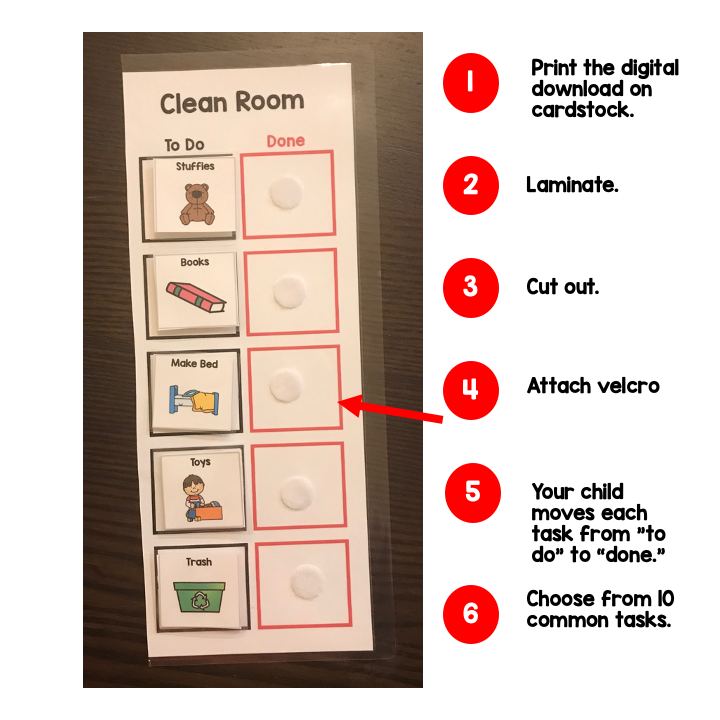 Clean Room

To Do

Done

Stuffies

Books

Make Bed

Toys

Trash

1 Print the digital download on cardstock.

2 Laminate.

3 Cut out.

4 Attach velcro

5 Your child moves each task from "to do" to "done."

6 Choose from 10 common tasks.