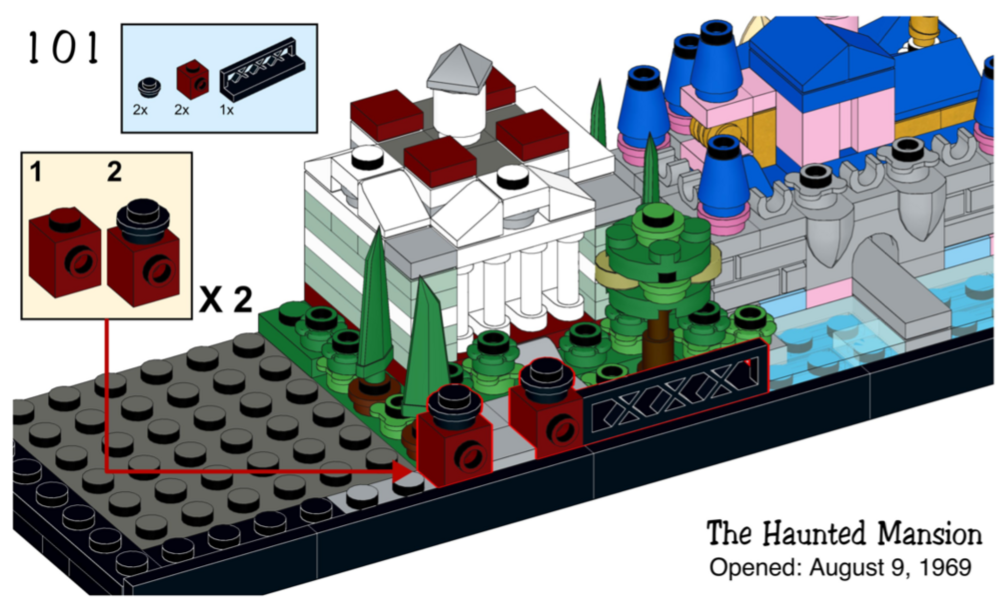 101

2x 2x 1x

1 2

X 2

The Haunted Mansion
Opened: August 9, 1969