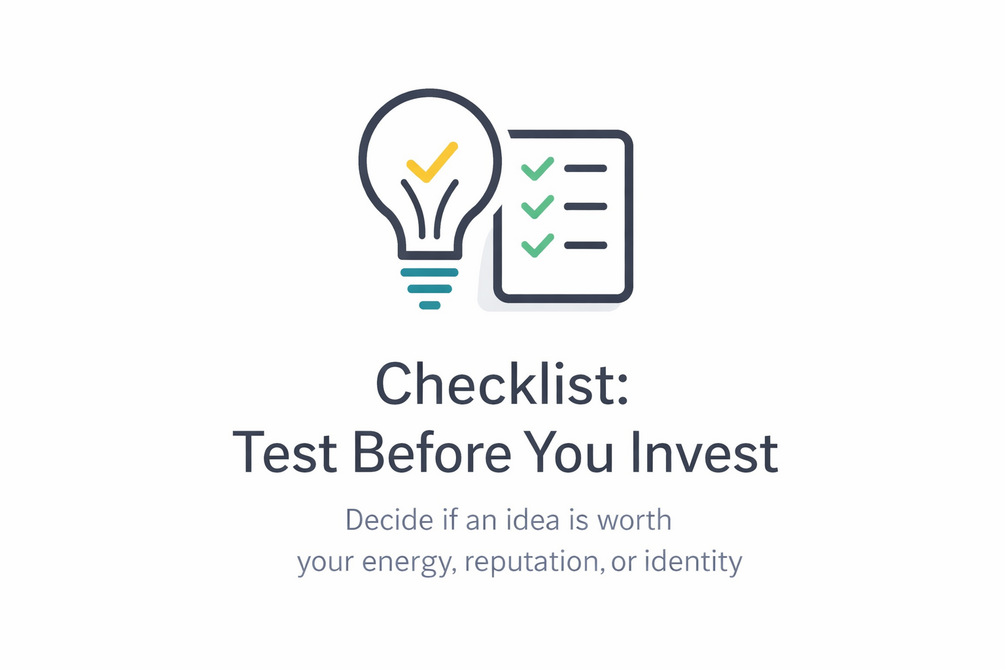 Checklist:
Test Before You Invest

Decide if an idea is worth your energy, reputation, or identity