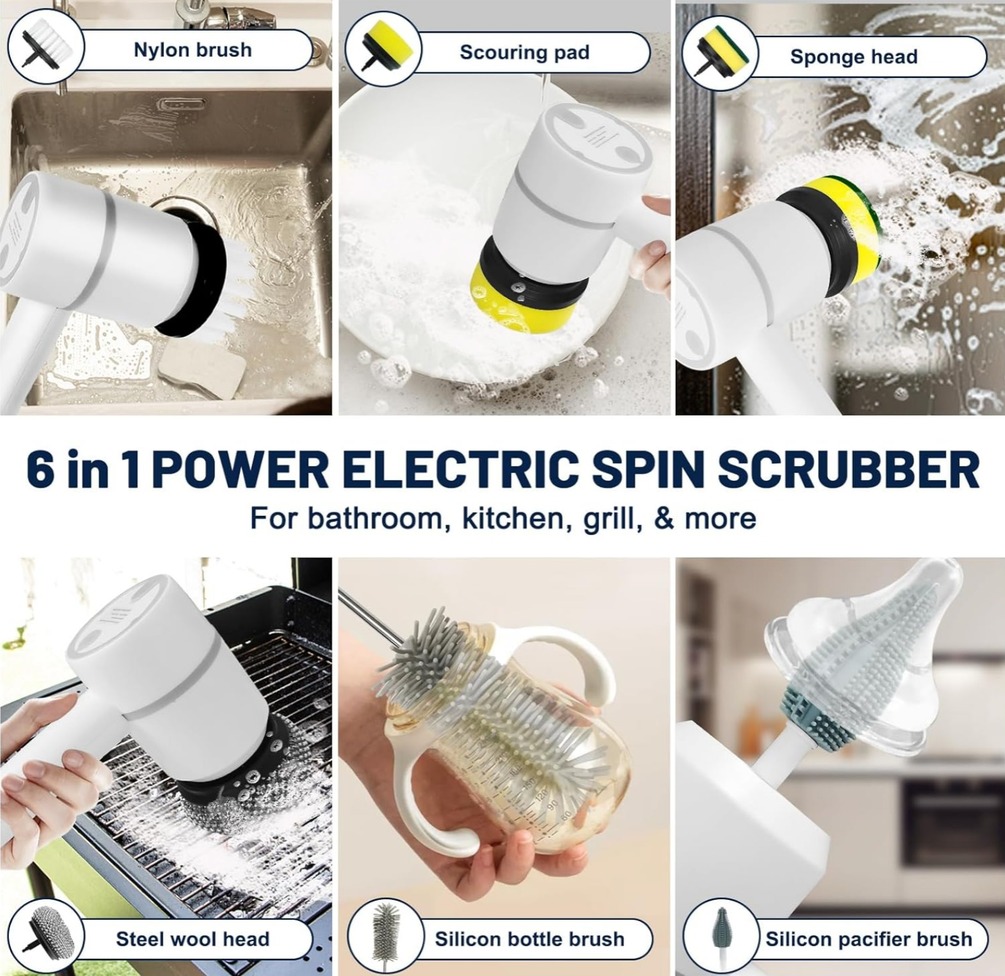 Nylon brush

Scouring pad

Sponge head

6 in 1 POWER ELECTRIC SPIN SCRUBBER
For bathroom, kitchen, grill, & more

Steel wool head

Silicon bottle brush

Silicon pacifier brush