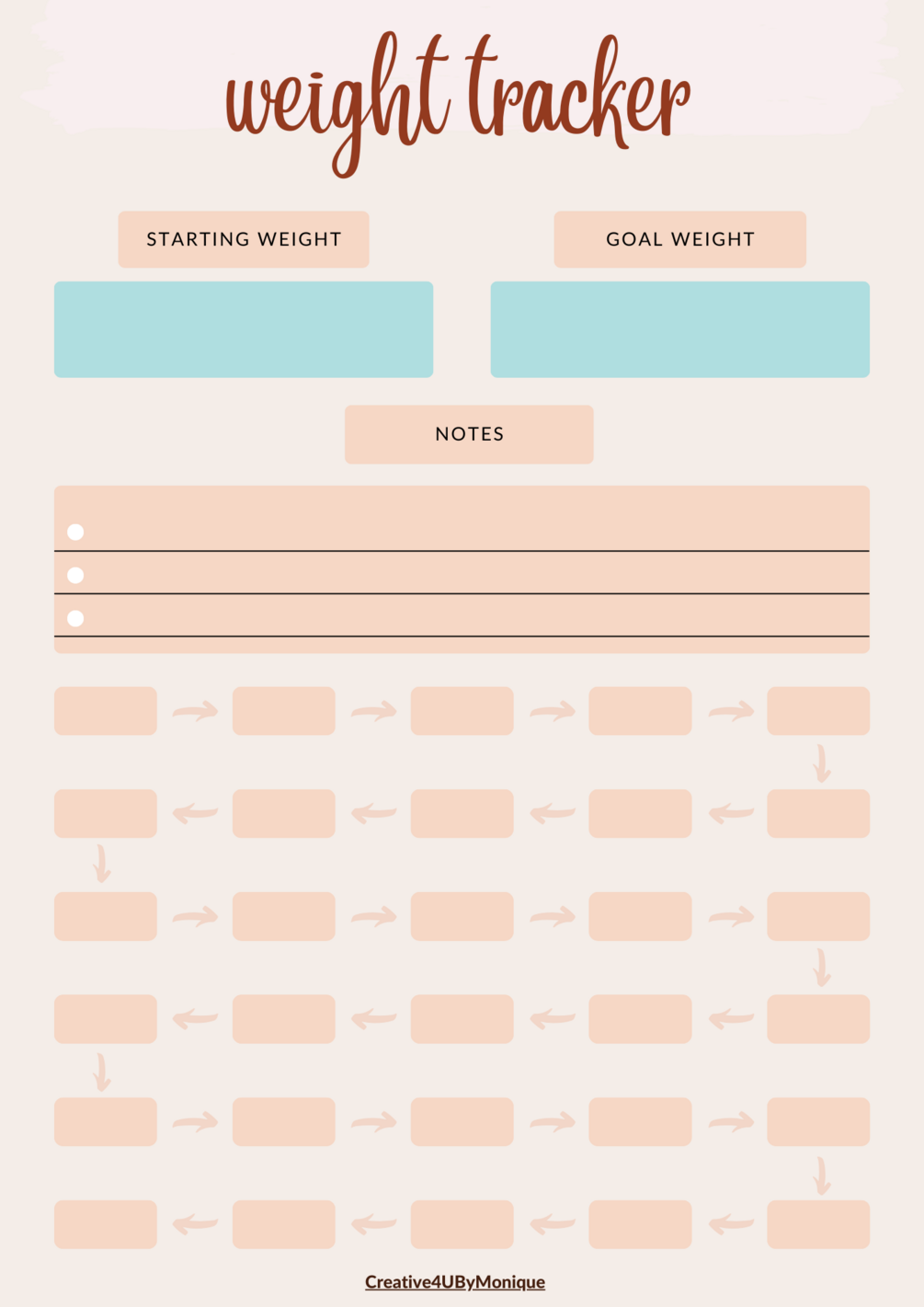 weight tracker

STARTING WEIGHT

GOAL WEIGHT

NOTES

•
•
•

Creative4UByMonique