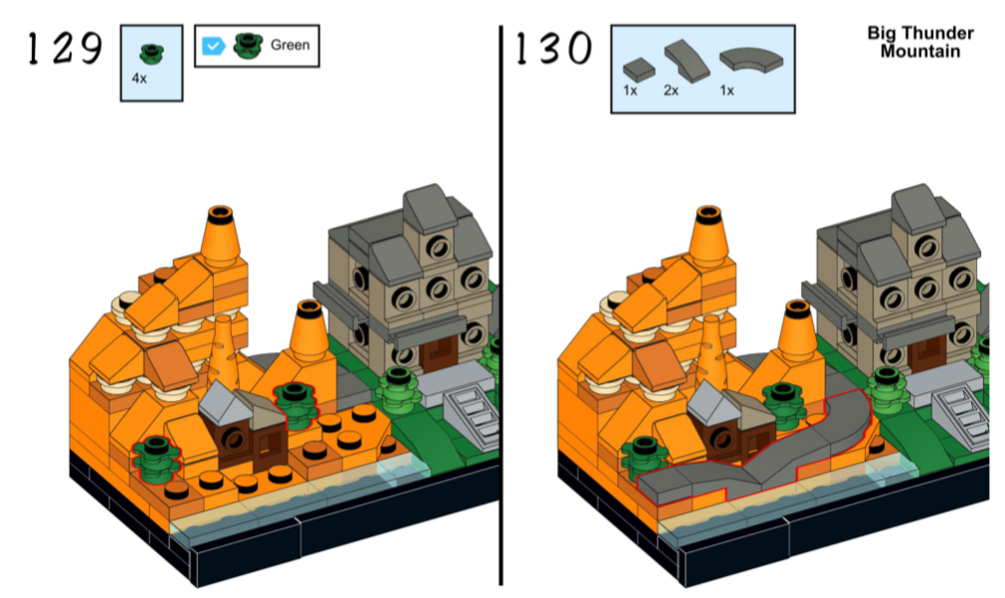 129

4x

Green

130

1x 2x 1x

Big Thunder Mountain