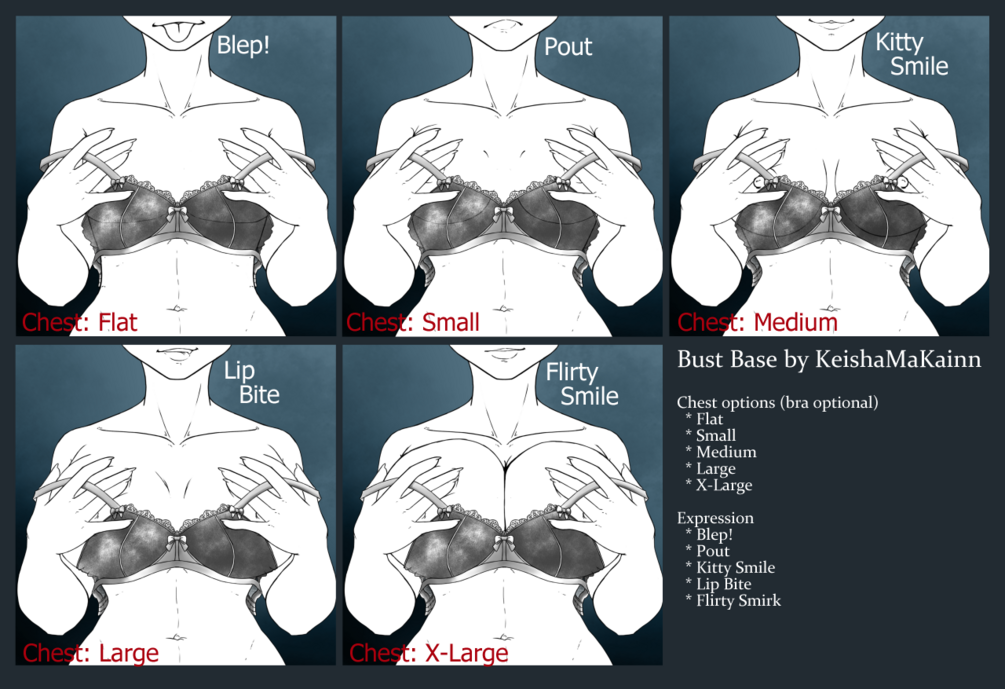 Blep!

Chest: Flat

Pout

Chest: Small

Kitty Smile

Chest: Medium

Lip Bite

Chest: Large

Flirty Smile

Chest: X-Large

Bust Base by KeishaMaKainn

Chest options (bra optional)
* Flat
* Small
* Medium
* Large
* X-Large

Expression
* Blep!
* Pout
* Kitty Smile
* Lip Bite
* Flirty Smirk