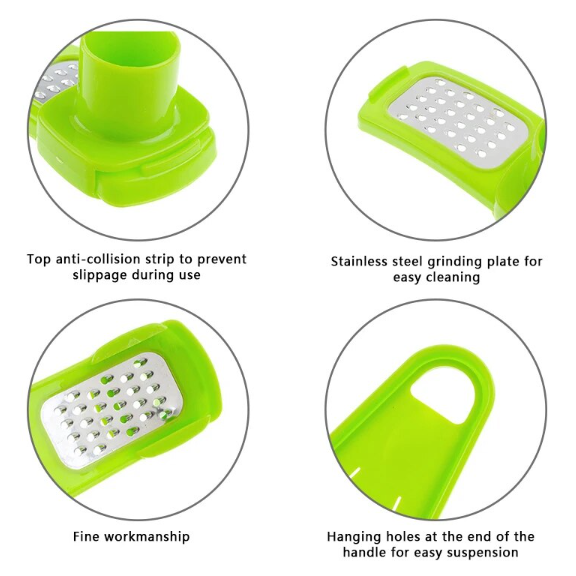 Top anti-collision strip to prevent slippage during use

Stainless steel grinding plate for easy cleaning

Fine workmanship

Hanging holes at the end of the handle for easy suspension