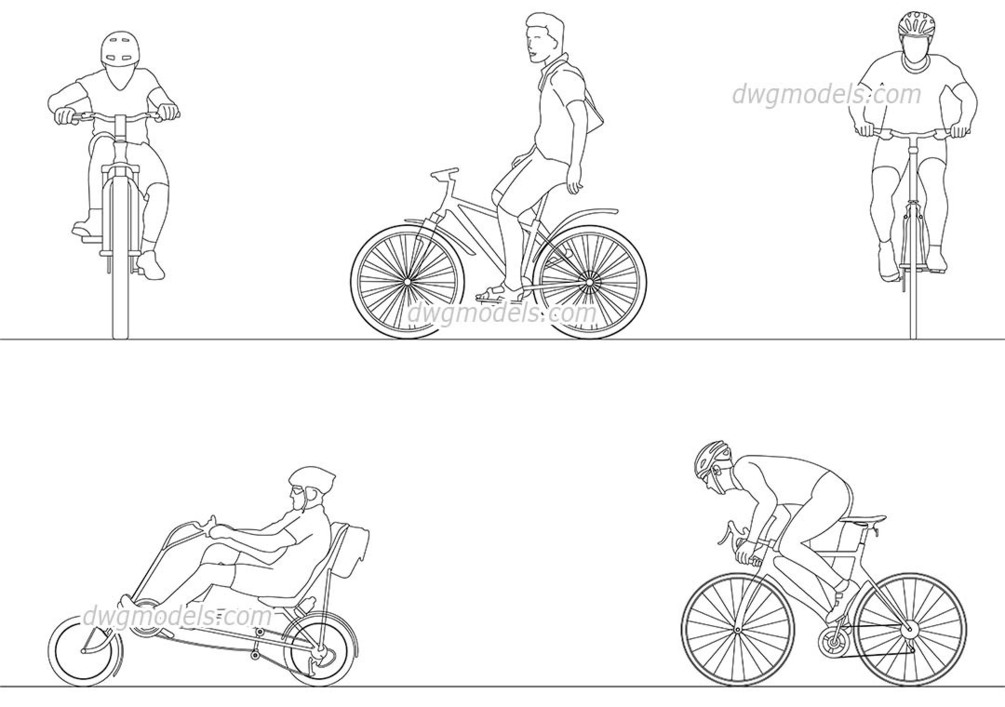 dwgmodels.com

dwgmodels.com

dwgmodels.com