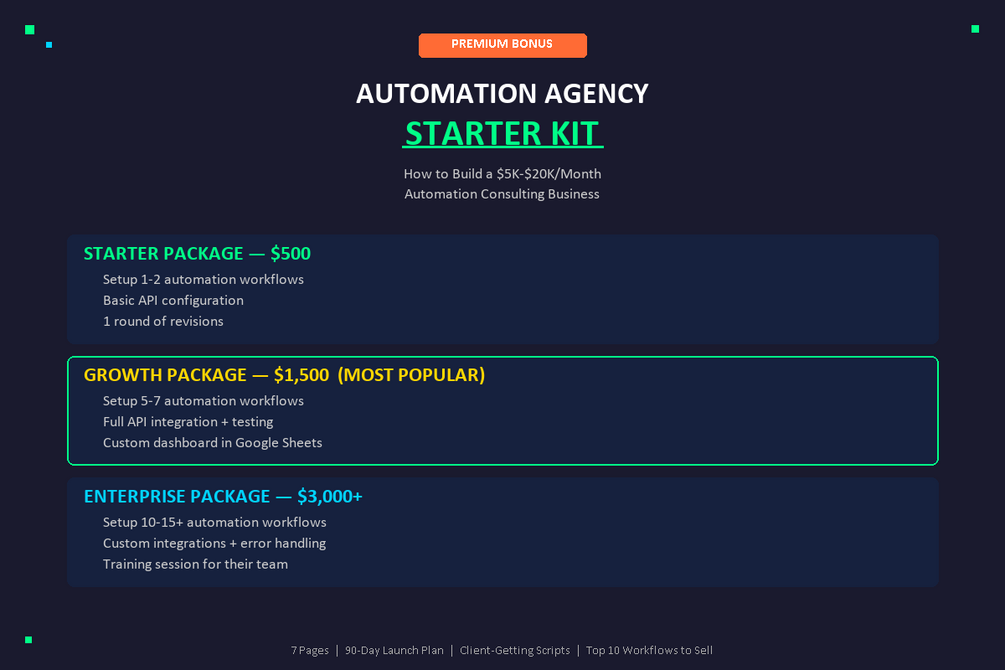 PREMIUM BONUS

AUTOMATION AGENCY
STARTER KIT

How to Build a $5K-$20K/Month
Automation Consulting Business

STARTER PACKAGE — $500

Setup 1-2 automation workflows
Basic API configuration
1 round of revisions

GROWTH PACKAGE — $1,500 (MOST POPULAR)

Setup 5-7 automation workflows
Full API integration + testing
Custom dashboard in Google Sheets

ENTERPRISE PACKAGE — $3,000+

Setup 10-15+ automation workflows
Custom integrations + error handling
Training session for their team

7 Pages | 90-Day Launch Plan | Client-Getting Scripts | Top 10 Workflows to Sell