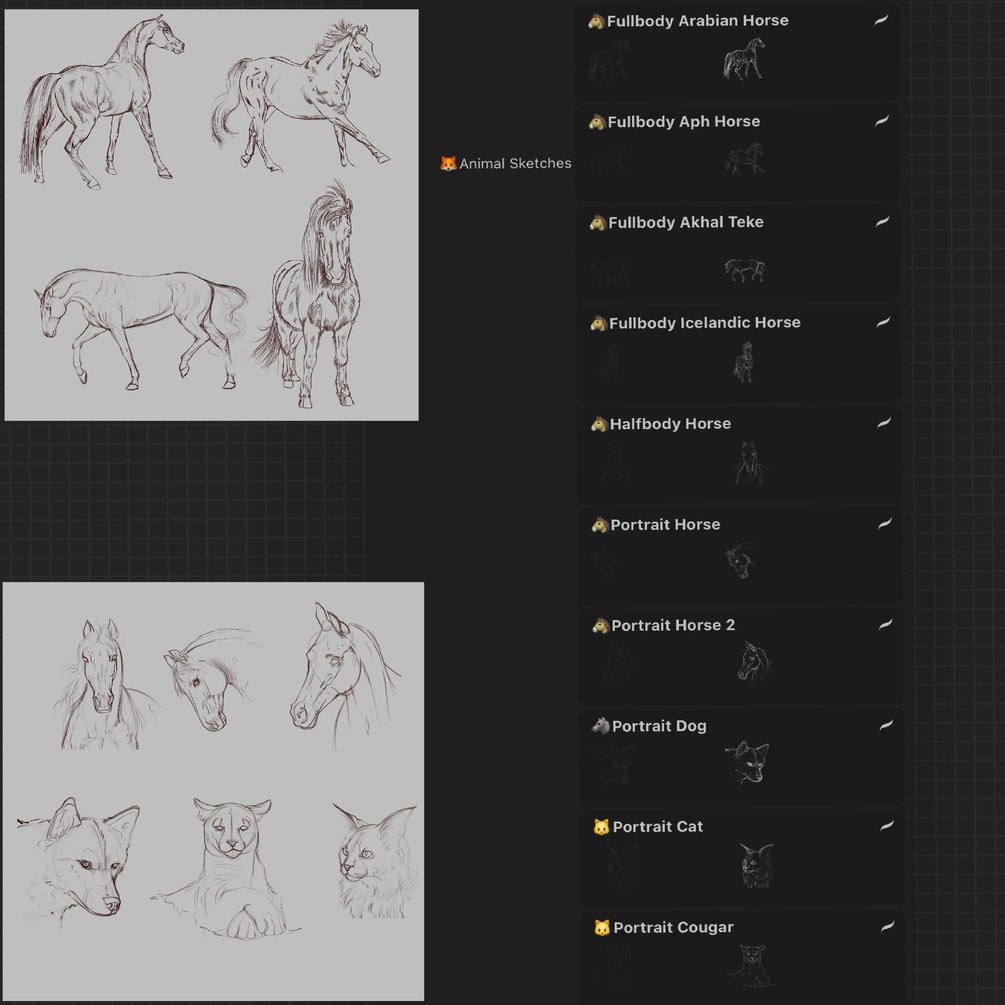 🦊 Animal Sketches

🐴 Fullbody Arabian Horse

🐴 Fullbody Aph Horse

🐴 Fullbody Akhal Teke

🐴 Fullbody Icelandic Horse

🐴 Halfbody Horse

🐴 Portrait Horse

🐴 Portrait Horse 2

🐺 Portrait Dog

🐱 Portrait Cat

🐱 Portrait Cougar