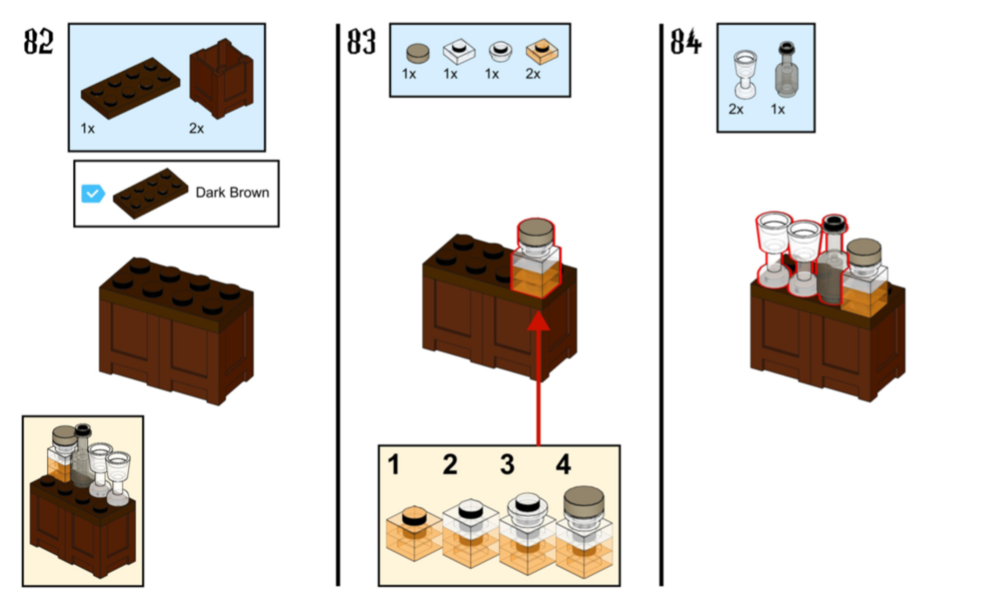 82

1x 2x

Dark Brown

83

1x 1x 1x 2x

1 2 3 4

84

2x 1x