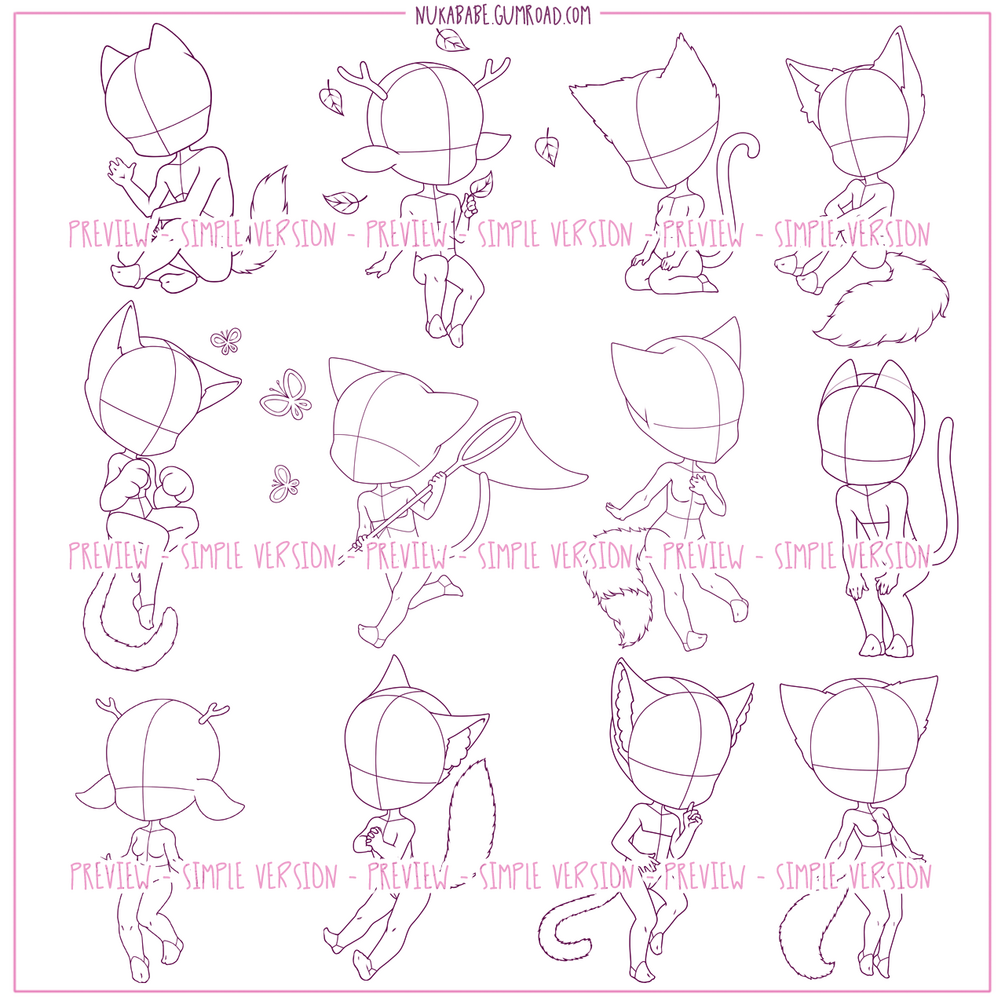 NUKABABE.GUMROAD.COM

PREVIEW - SIMPLE VERSION - PREVIEW - SIMPLE VERSION - PREVIEW - SIMPLE VERSION

PREVIEW - SIMPLE VERSION - PREVIEW - SIMPLE VERSION - PREVIEW - SIMPLE VERSION

PREVIEW - SIMPLE VERSION - PREVIEW - SIMPLE VERSION - PREVIEW - SIMPLE VERSION