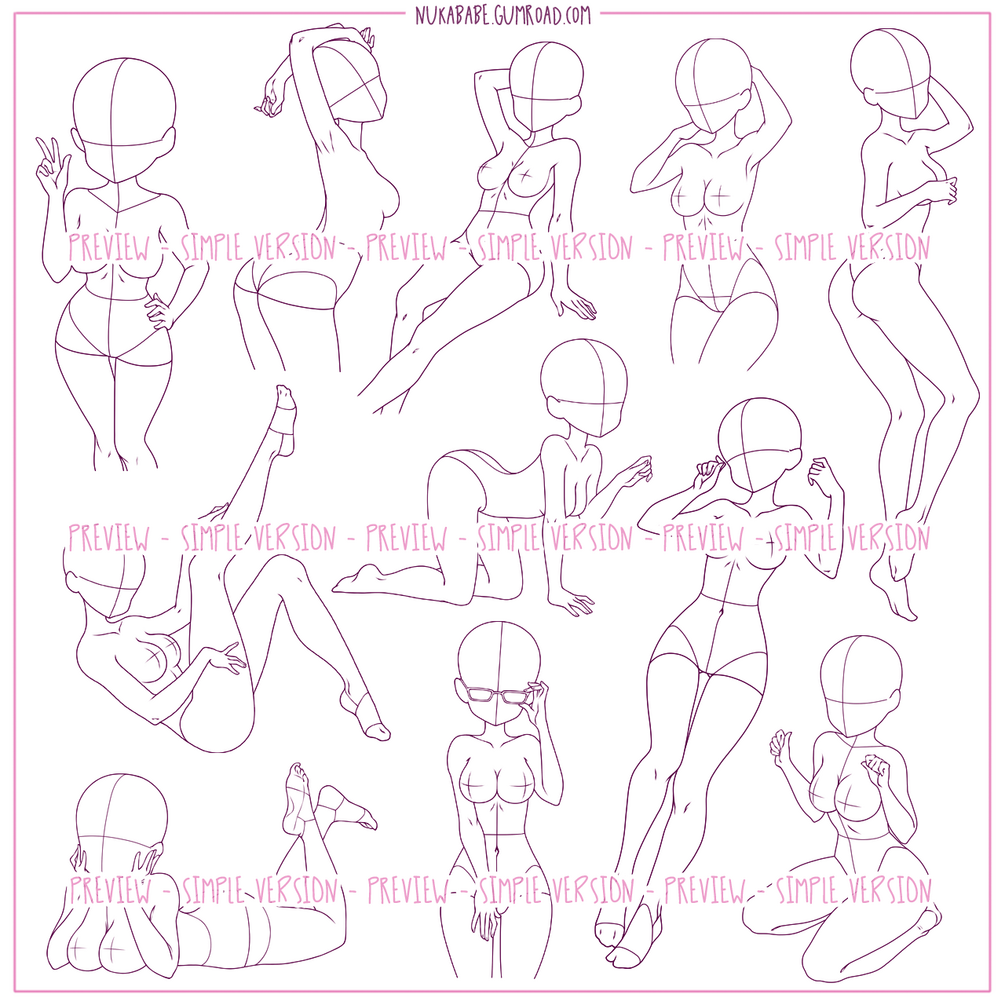 NUKABABE.GUMROAD.COM

PREVIEW - SIMPLE VERSION - PREVIEW - SIMPLE VERSION - PREVIEW - SIMPLE VERSION

PREVIEW - SIMPLE VERSION - PREVIEW - SIMPLE VERSION - PREVIEW - SIMPLE VERSION

PREVIEW - SIMPLE VERSION - PREVIEW - SIMPLE VERSION - PREVIEW - SIMPLE VERSION