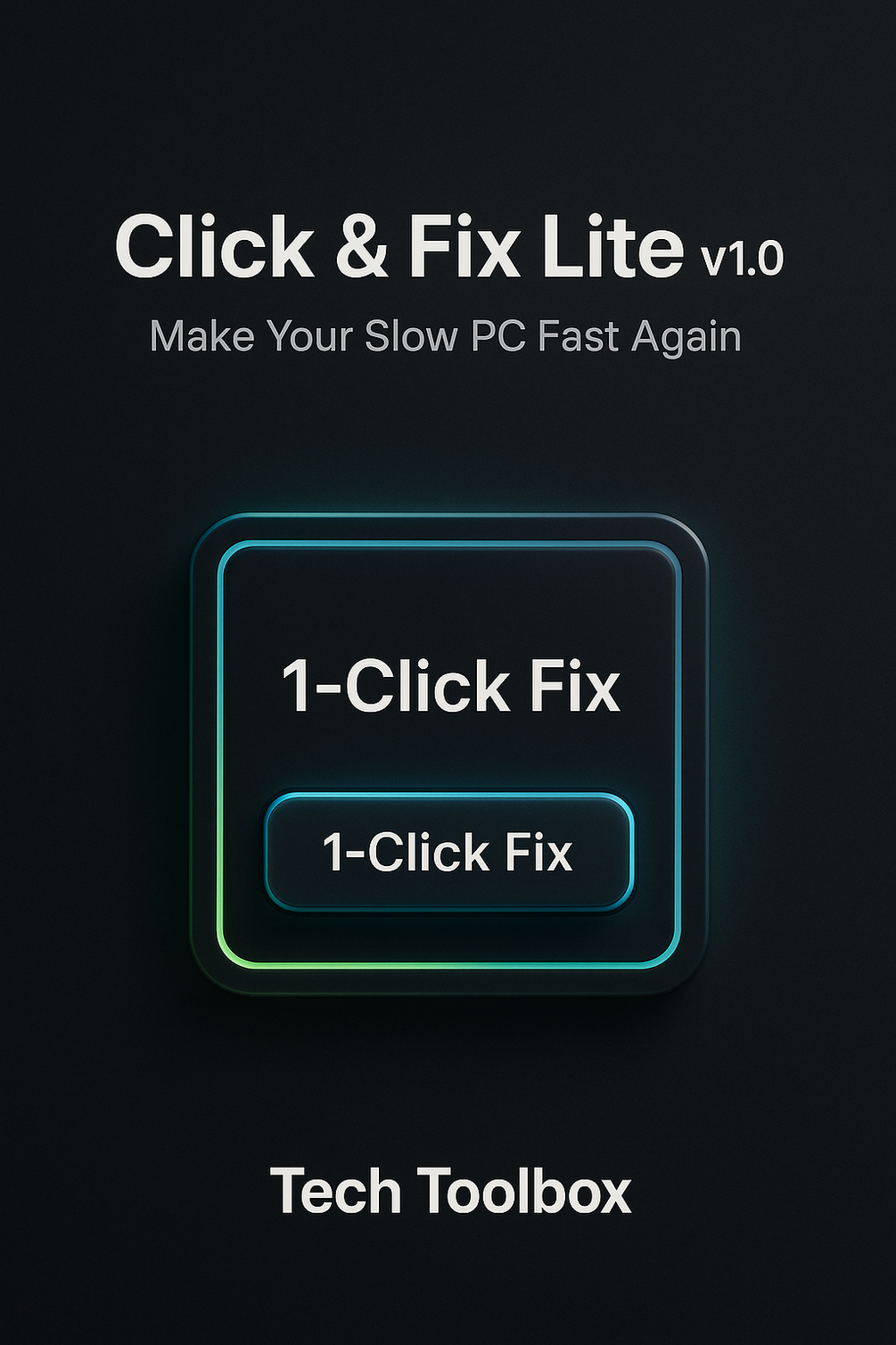 Click & Fix Lite v1.0

Make Your Slow PC Fast Again

1-Click Fix

1-Click Fix

Tech Toolbox