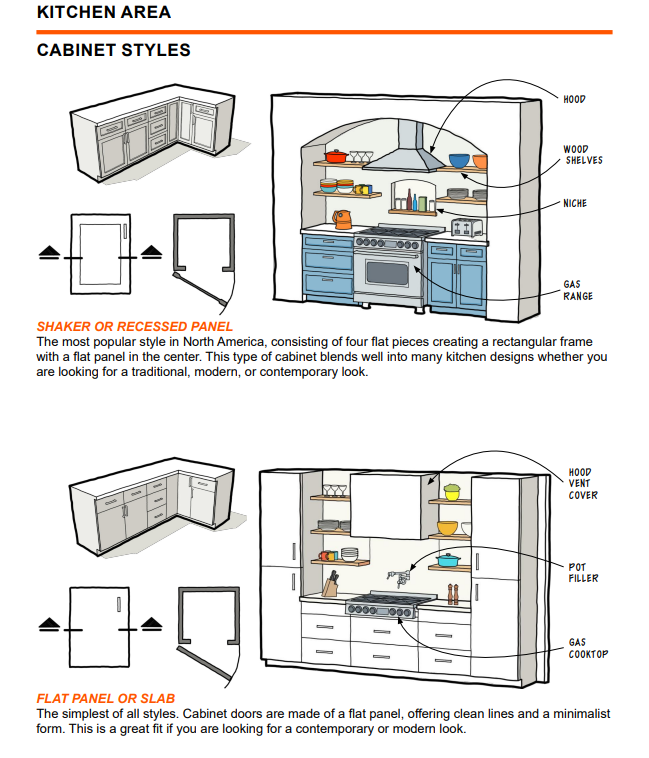 KITCHEN AREA

CABINET STYLES

HOOD

WOOD SHELVES

NICHE

GAS RANGE

SHAKER OR RECESSED PANEL
The most popular style in North America, consisting of four flat pieces creating a rectangular frame with a flat panel in the center. This type of cabinet blends well into many kitchen designs whether you are looking for a traditional, modern, or contemporary look.

HOOD VENT COVER

POT FILLER

GAS COOKTOP

FLAT PANEL OR SLAB
The simplest of all styles. Cabinet doors are made of a flat panel, offering clean lines and a minimalist form. This is a great fit if you are looking for a contemporary or modern look.