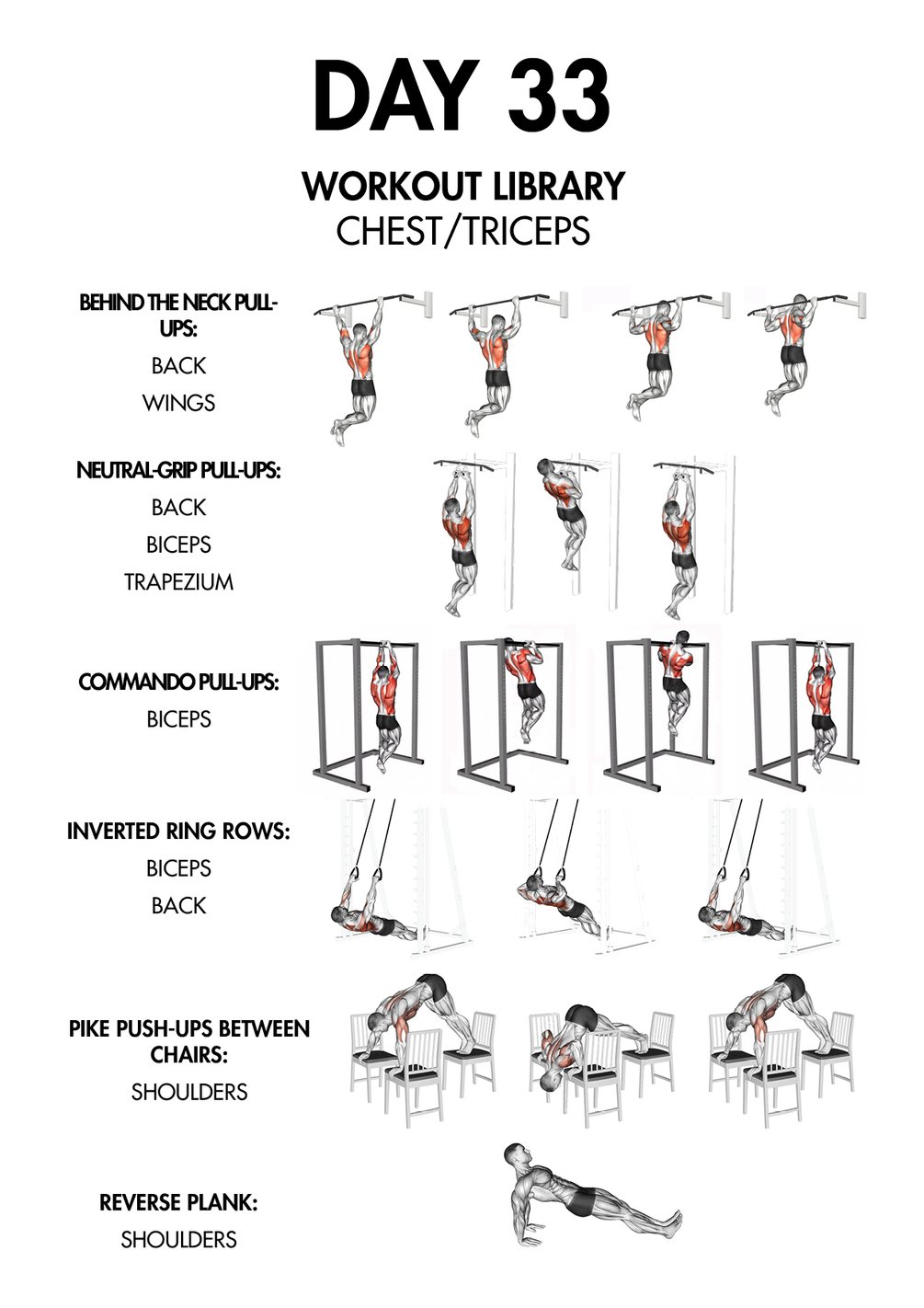 DAY 33

WORKOUT LIBRARY
CHEST/TRICEPS

BEHIND THE NECK PULL-UPS:
BACK
WINGS

NEUTRAL-GRIP PULL-UPS:
BACK
BICEPS
TRAPEZIUM

COMMANDO PULL-UPS:
BICEPS

INVERTED RING ROWS:
BICEPS
BACK

PIKE PUSH-UPS BETWEEN CHAIRS:
SHOULDERS

REVERSE PLANK:
SHOULDERS